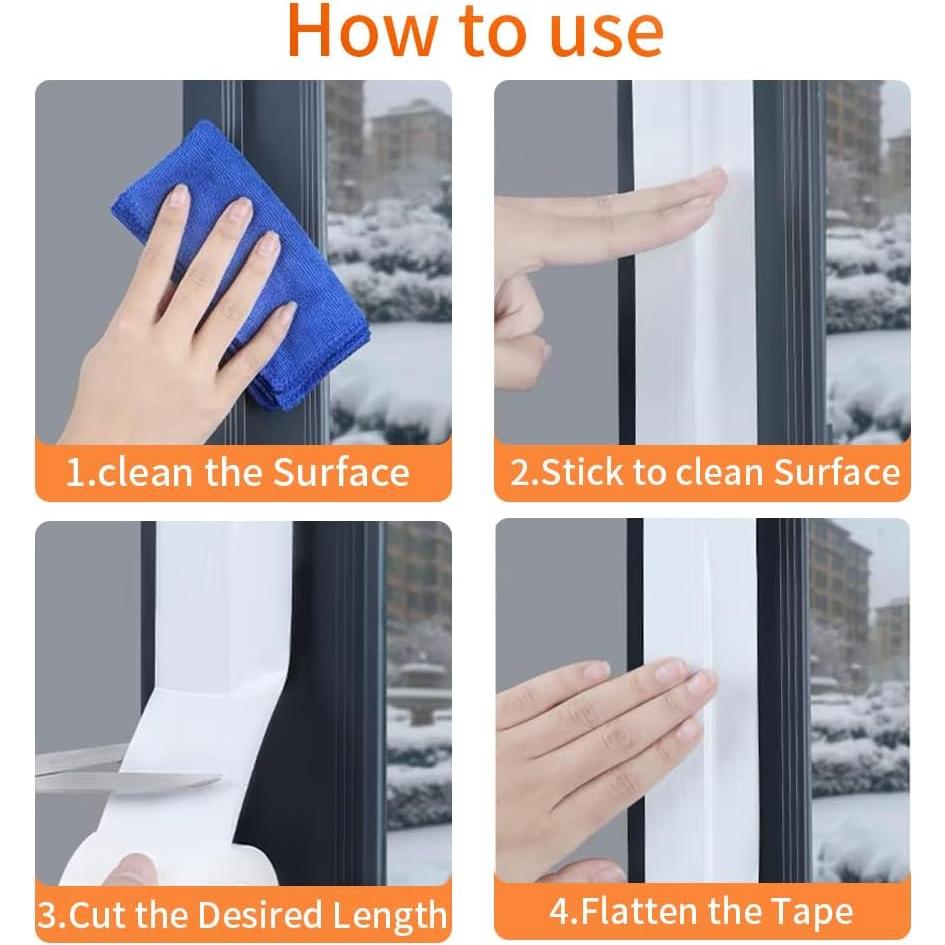 How to use

1.clean the Surface

2.Stick to clean Surface

3.Cut the Desired Length

4.Flatten the Tape