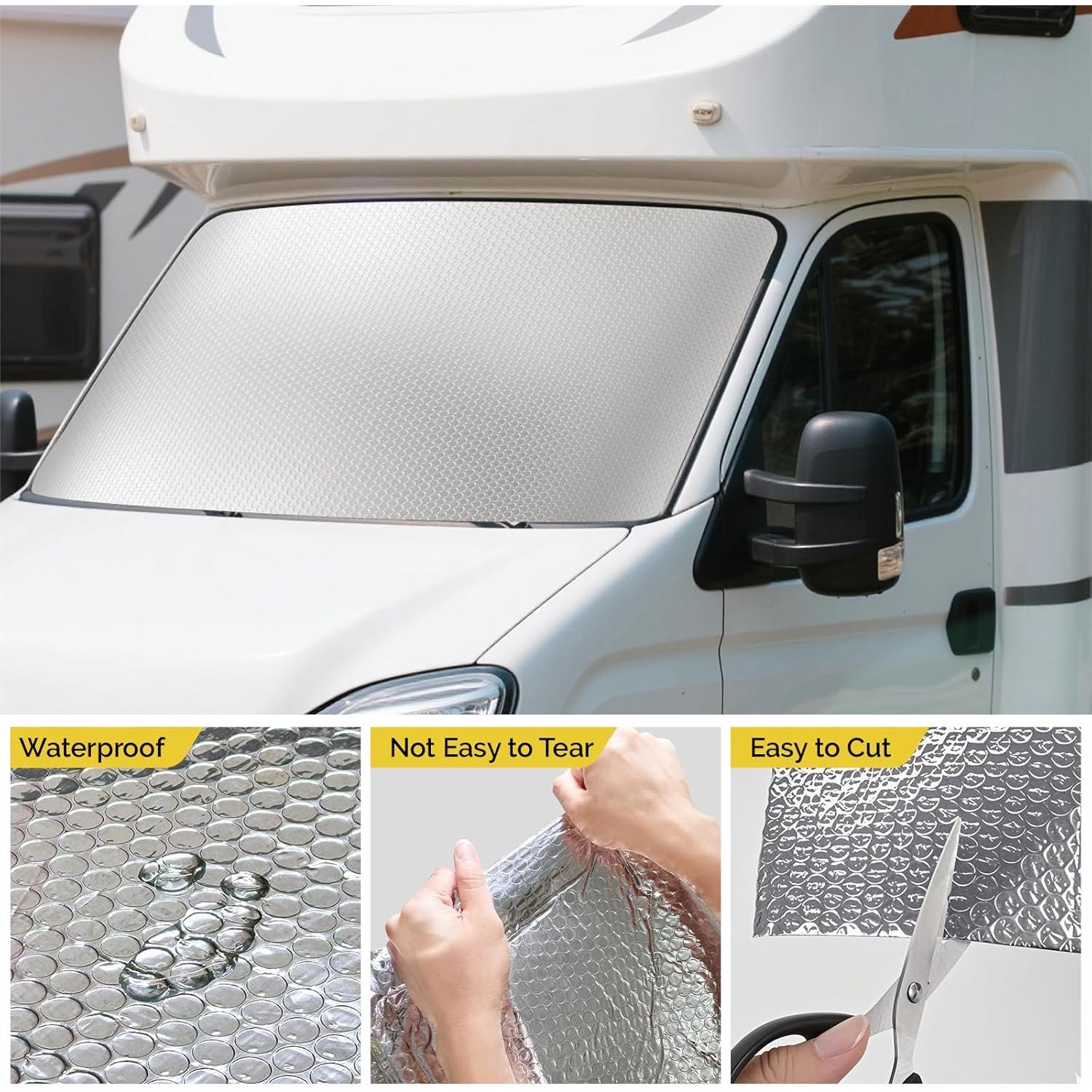 Waterproof

Not Easy to Tear

Easy to Cut