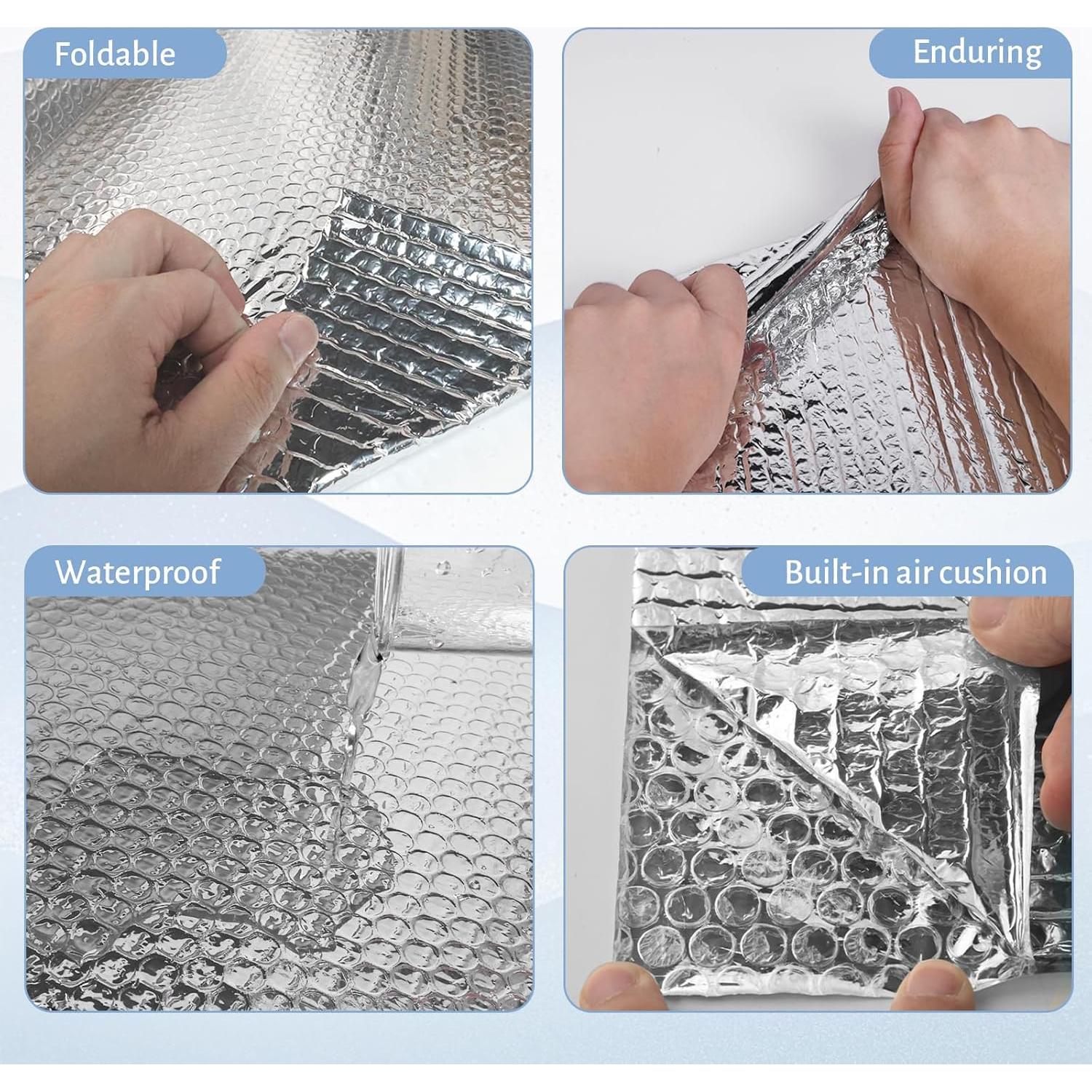 Foldable

Enduring

Waterproof

Built-in air cushion