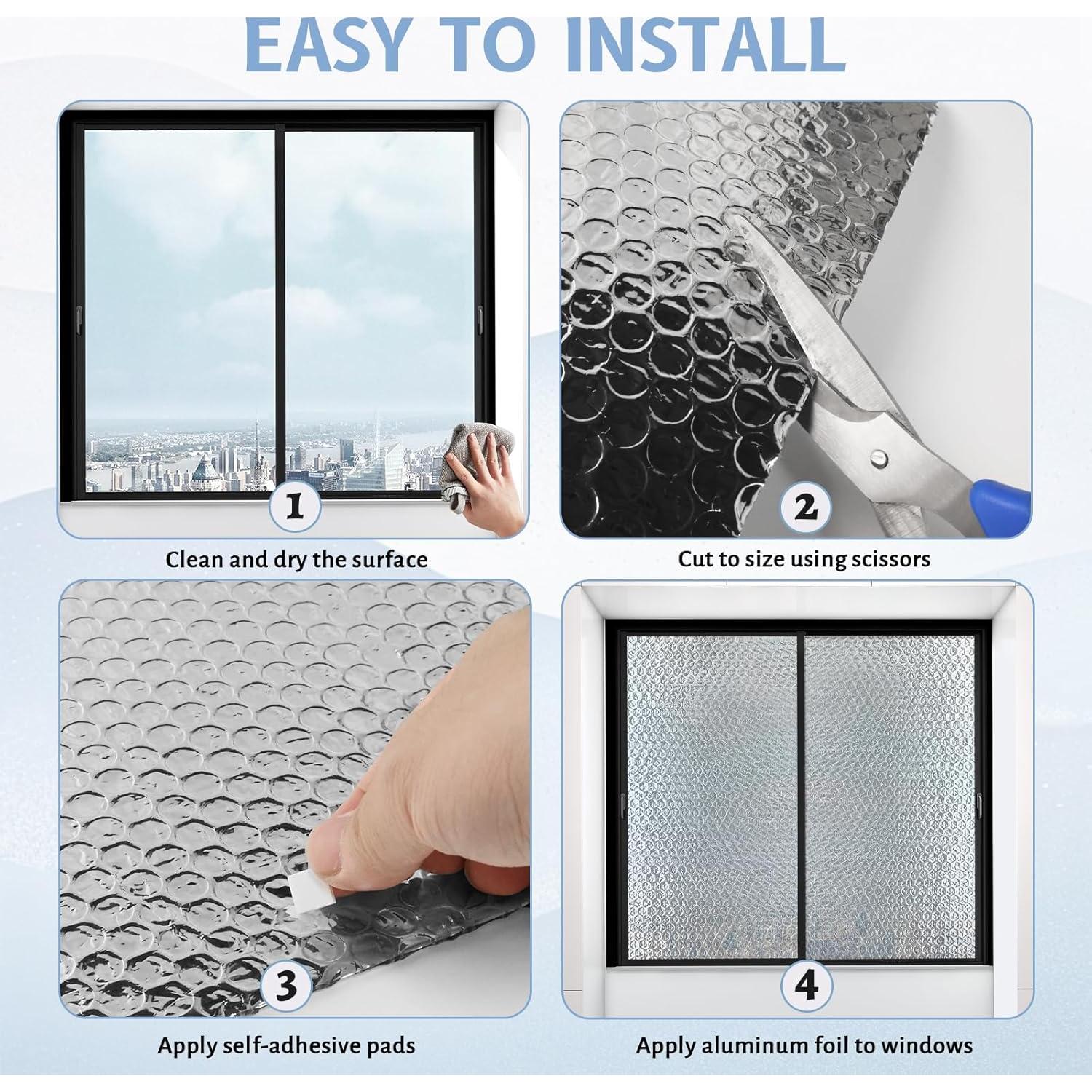 EASY TO INSTALL

1

Clean and dry the surface

2

Cut to size using scissors

3

Apply self-adhesive pads

4

Apply aluminum foil to windows