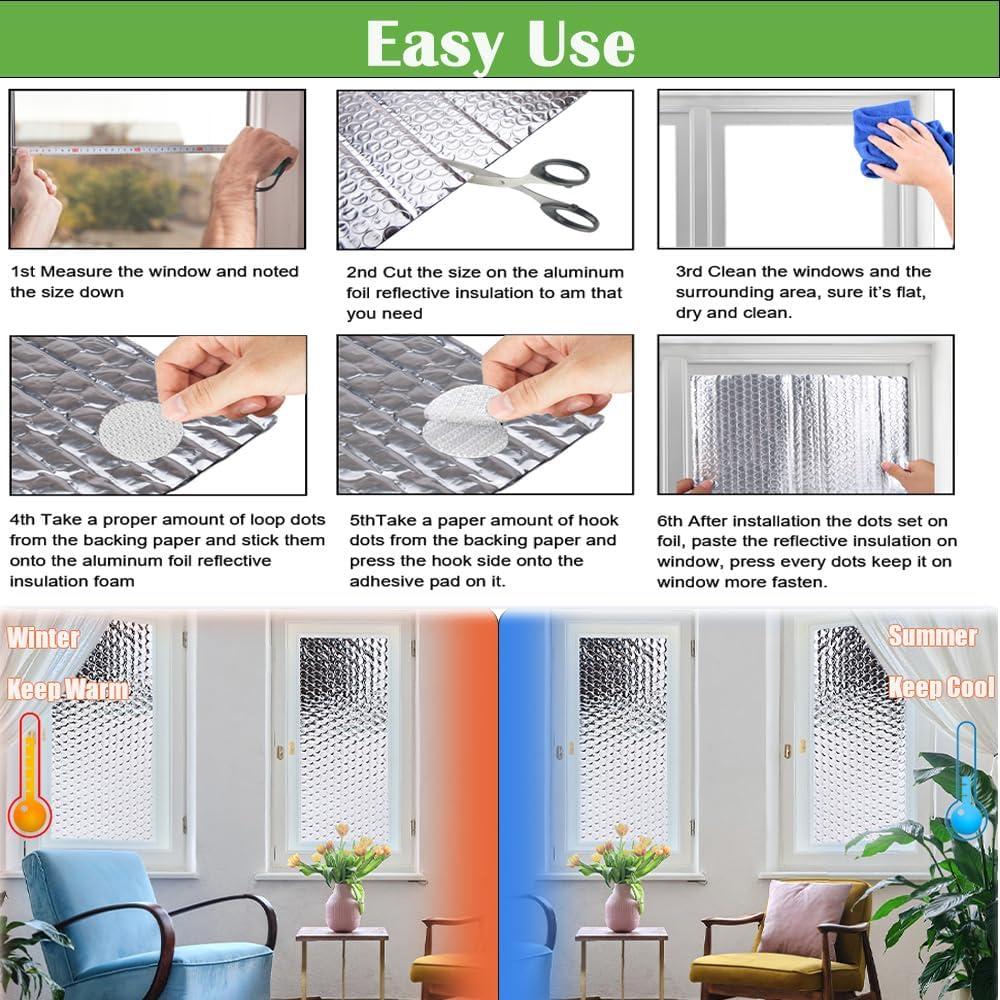 Easy Use

1st Measure the window and noted the size down

2nd Cut the size on the aluminum foil reflective insulation to am that you need

3rd Clean the windows and the surrounding area, sure it's flat, dry and clean.

4th Take a proper amount of loop dots from the backing paper and stick them onto the aluminum foil reflective insulation foam

5thTake a paper amount of hook dots from the backing paper and press the hook side onto the adhesive pad on it.

6th After installation the dots set on foil, paste the reflective insulation on window, press every dots keep it on window more fasten.

Winter
Keep Warm

Summer
Keep Cool