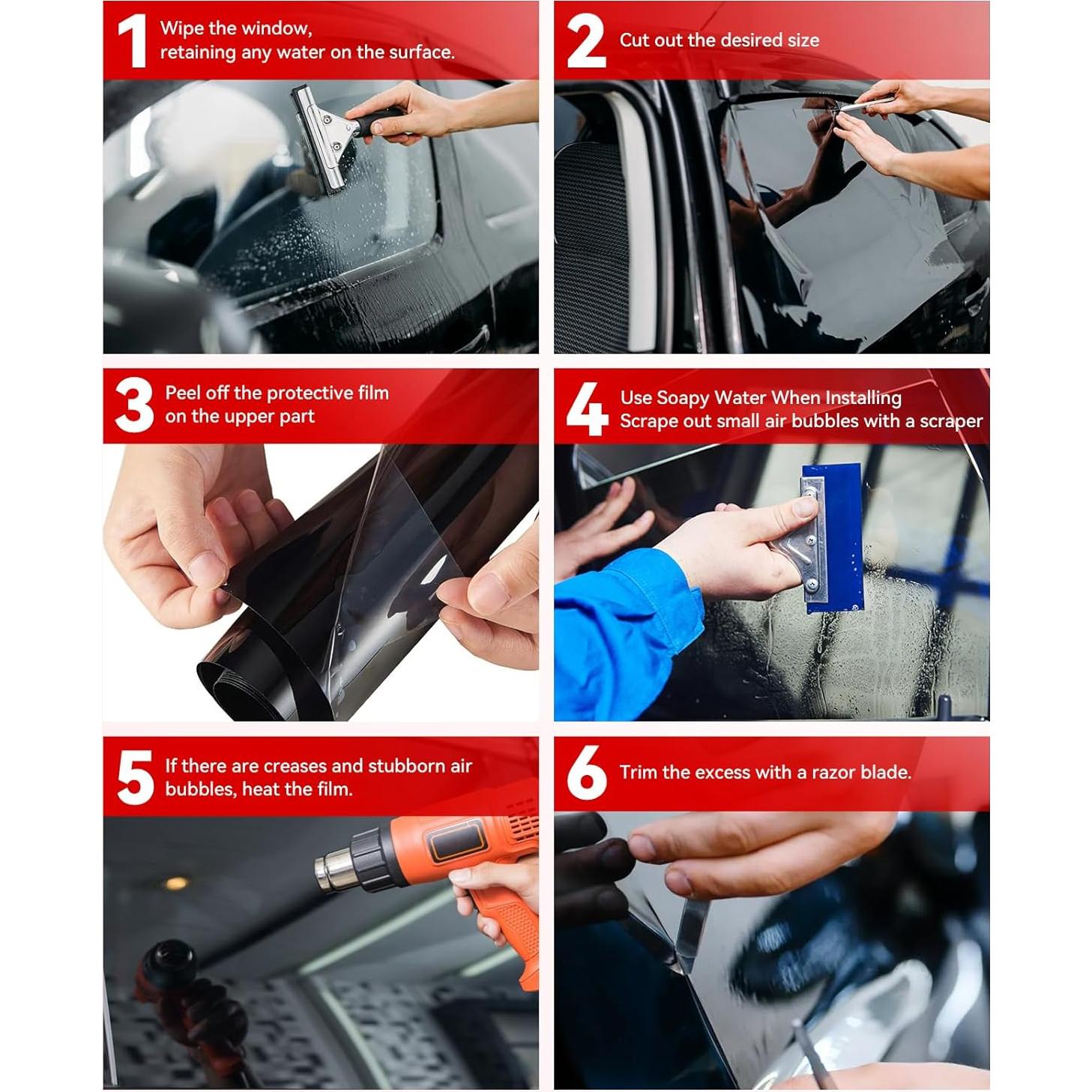 1 Wipe the window, retaining any water on the surface.

2 Cut out the desired size

3 Peel off the protective film on the upper part

4 Use Soapy Water When Installing Scrape out small air bubbles with a scraper

5 If there are creases and stubborn air bubbles, heat the film.

6 Trim the excess with a razor blade.