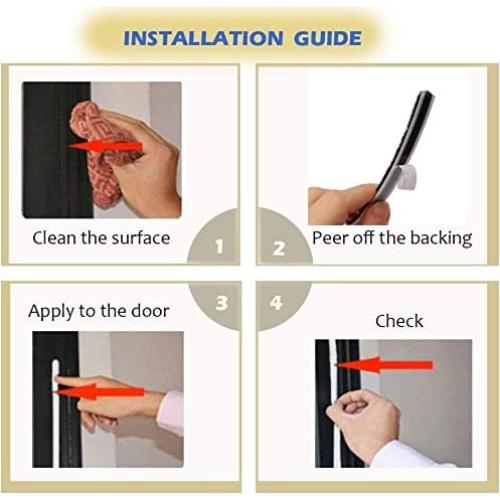 INSTALLATION GUIDE

Clean the surface

1

2

Peer off the backing

Apply to the door

3

4

Check