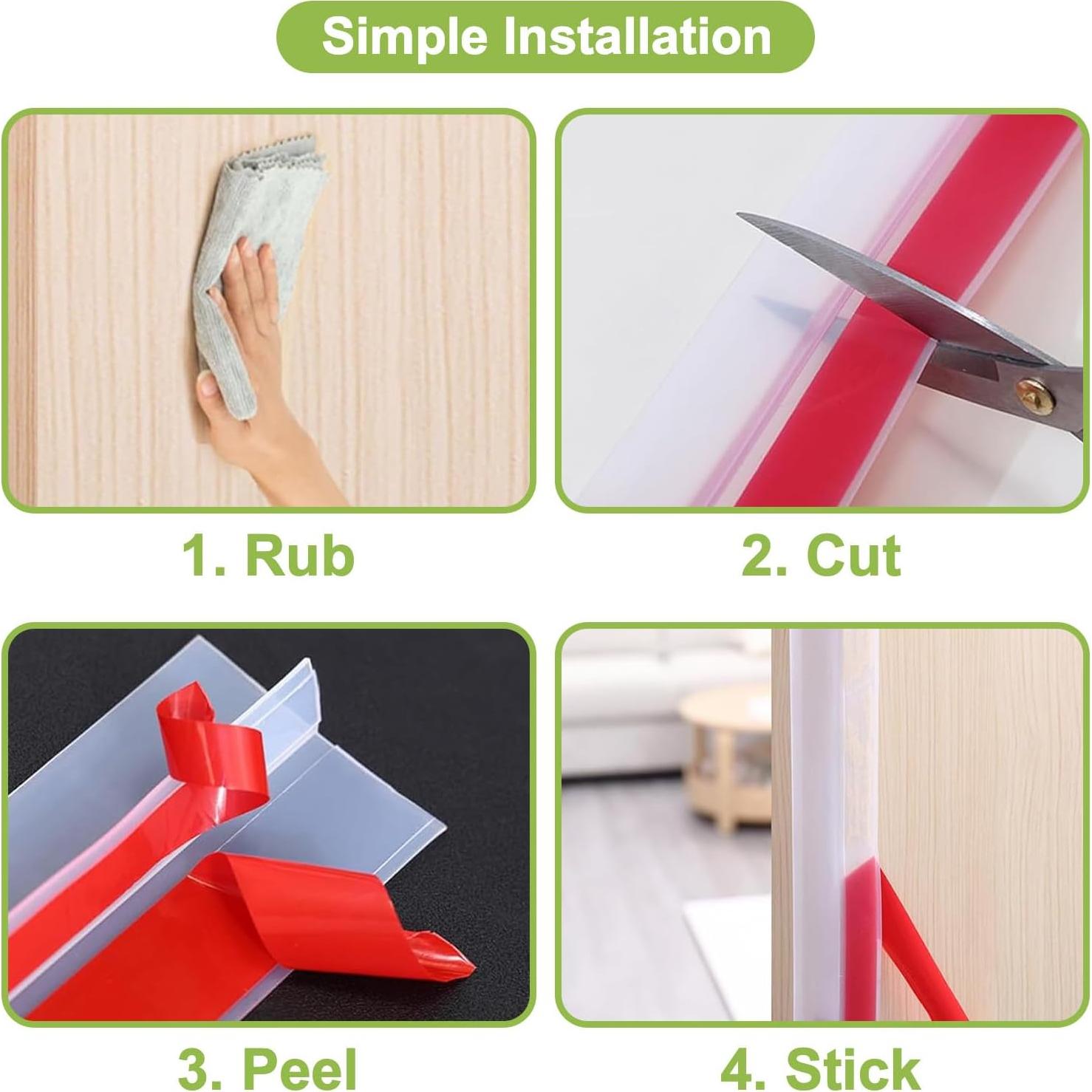 Simple Installation

1. Rub

2. Cut

3. Peel

4. Stick