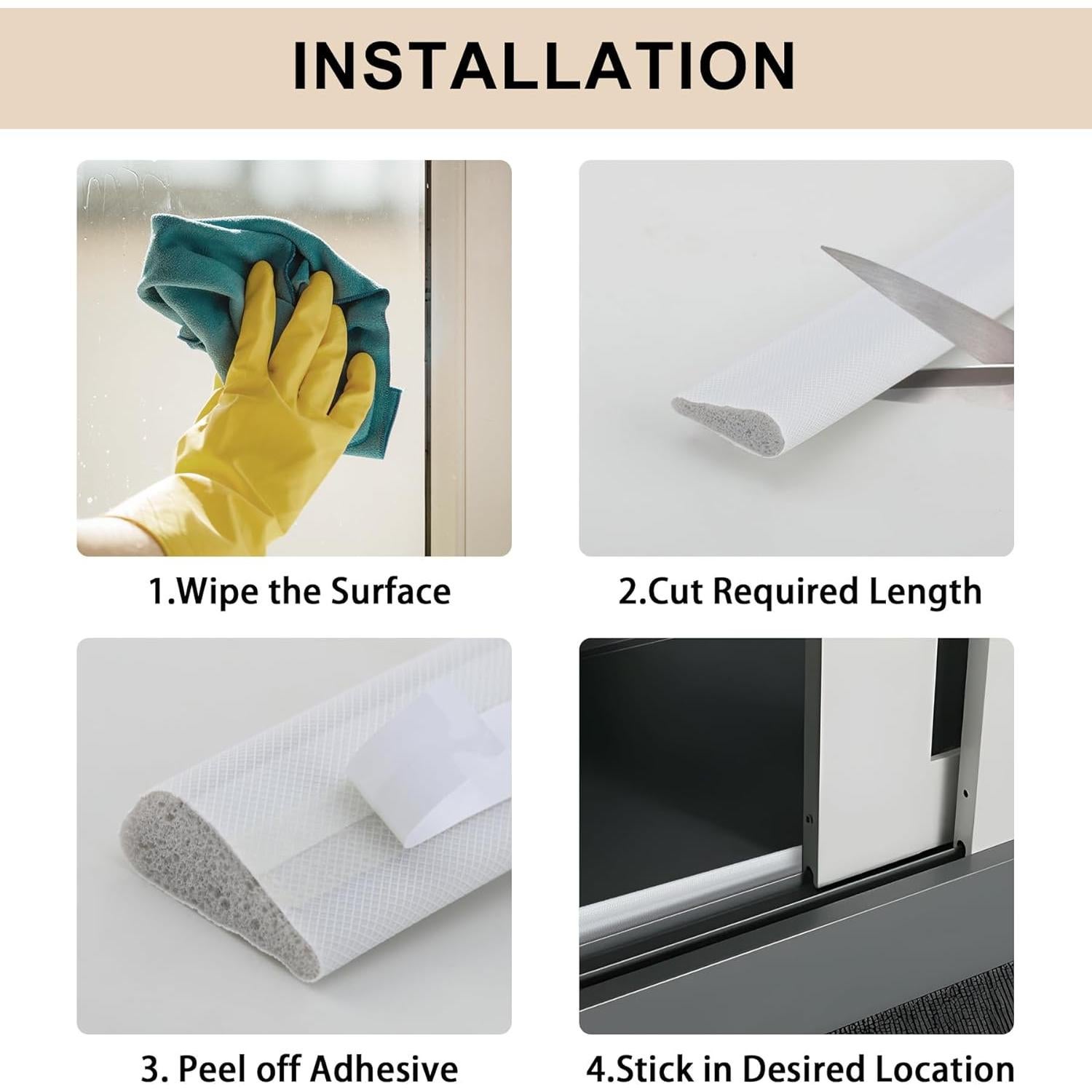 INSTALLATION

1.Wipe the Surface

2.Cut Required Length

3. Peel off Adhesive

4.Stick in Desired Location