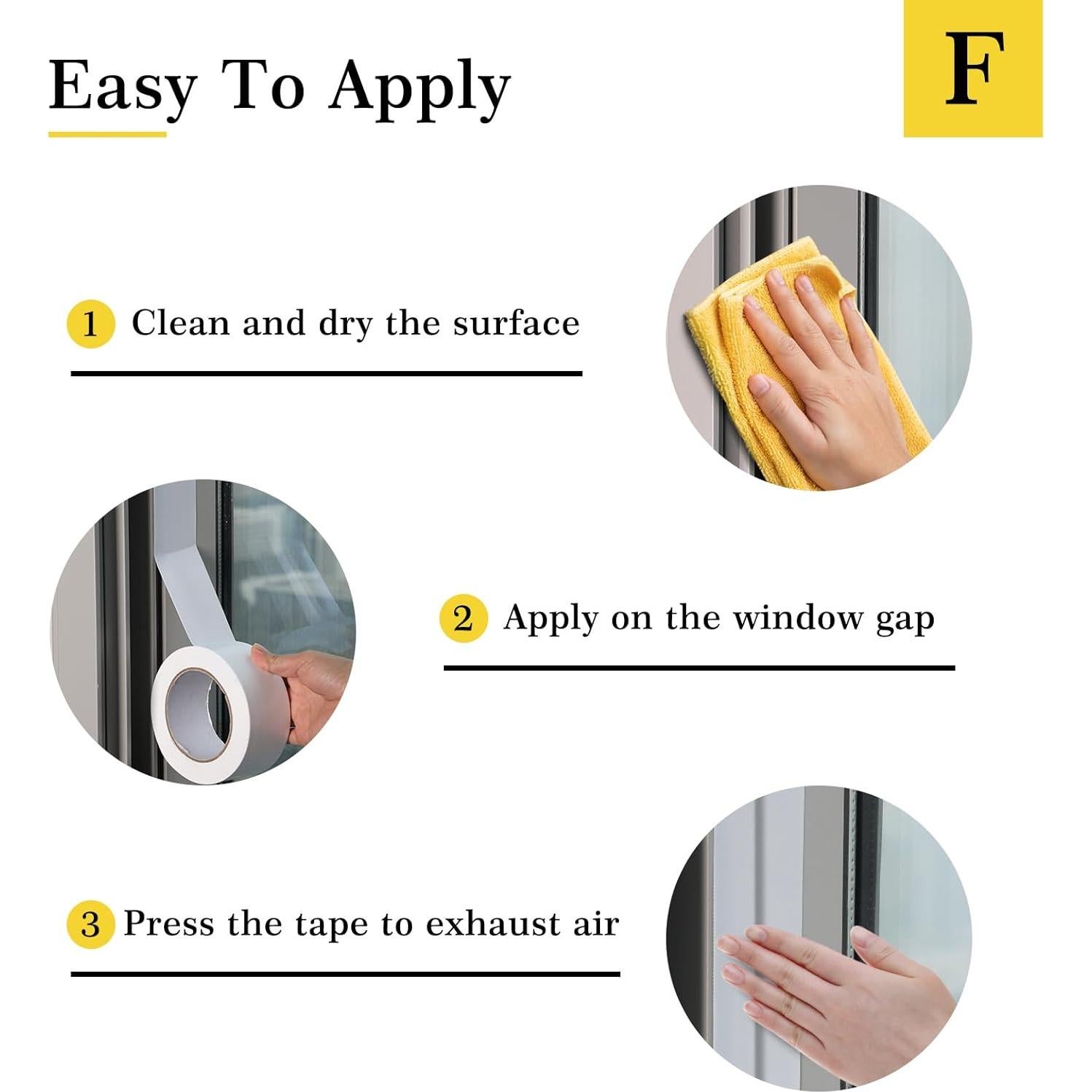 Easy To Apply

F

1 Clean and dry the surface

2 Apply on the window gap

3 Press the tape to exhaust air