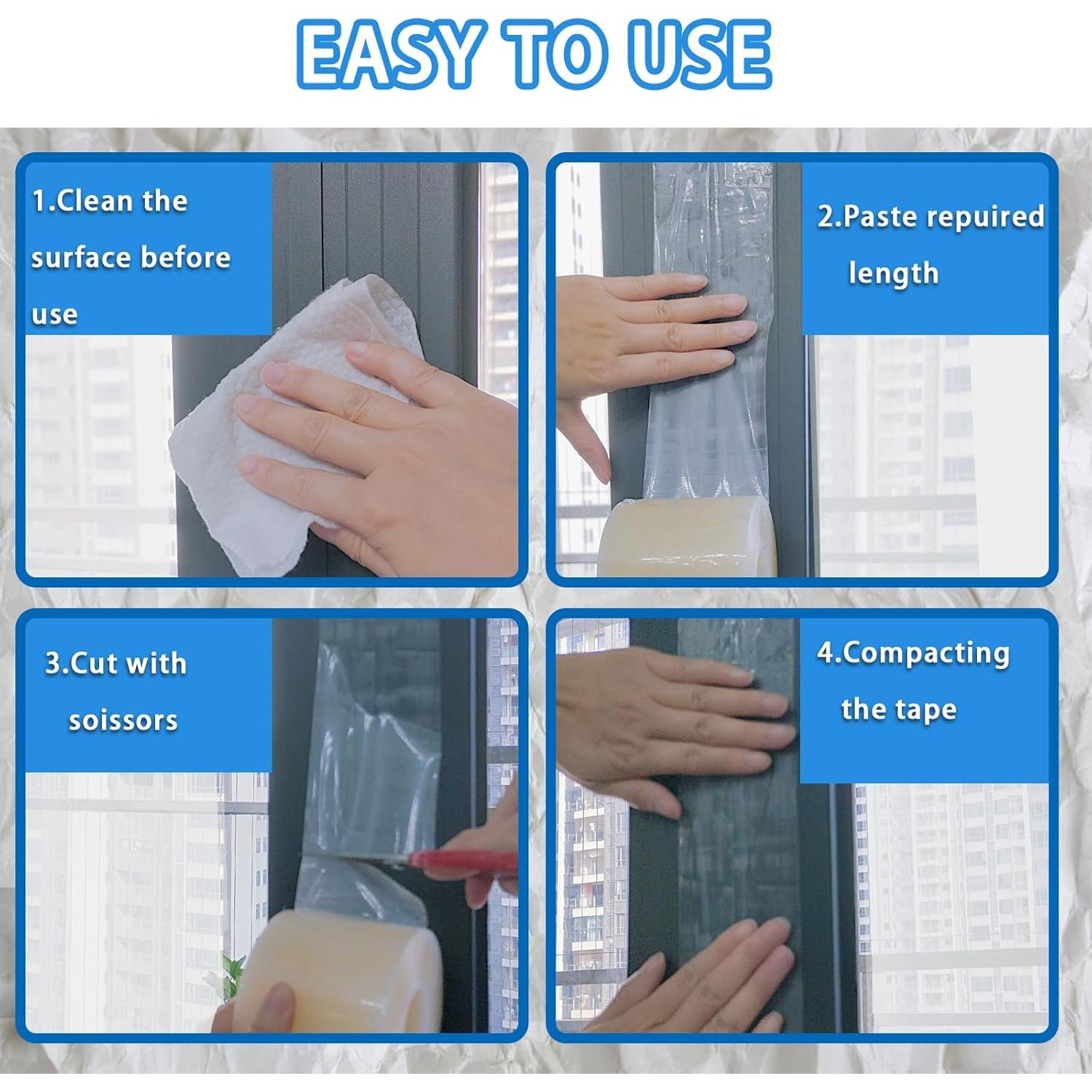 EASY TO USE

1.Clean the surface before use

2.Paste repuired length

3.Cut with soissors

4.Compacting the tape