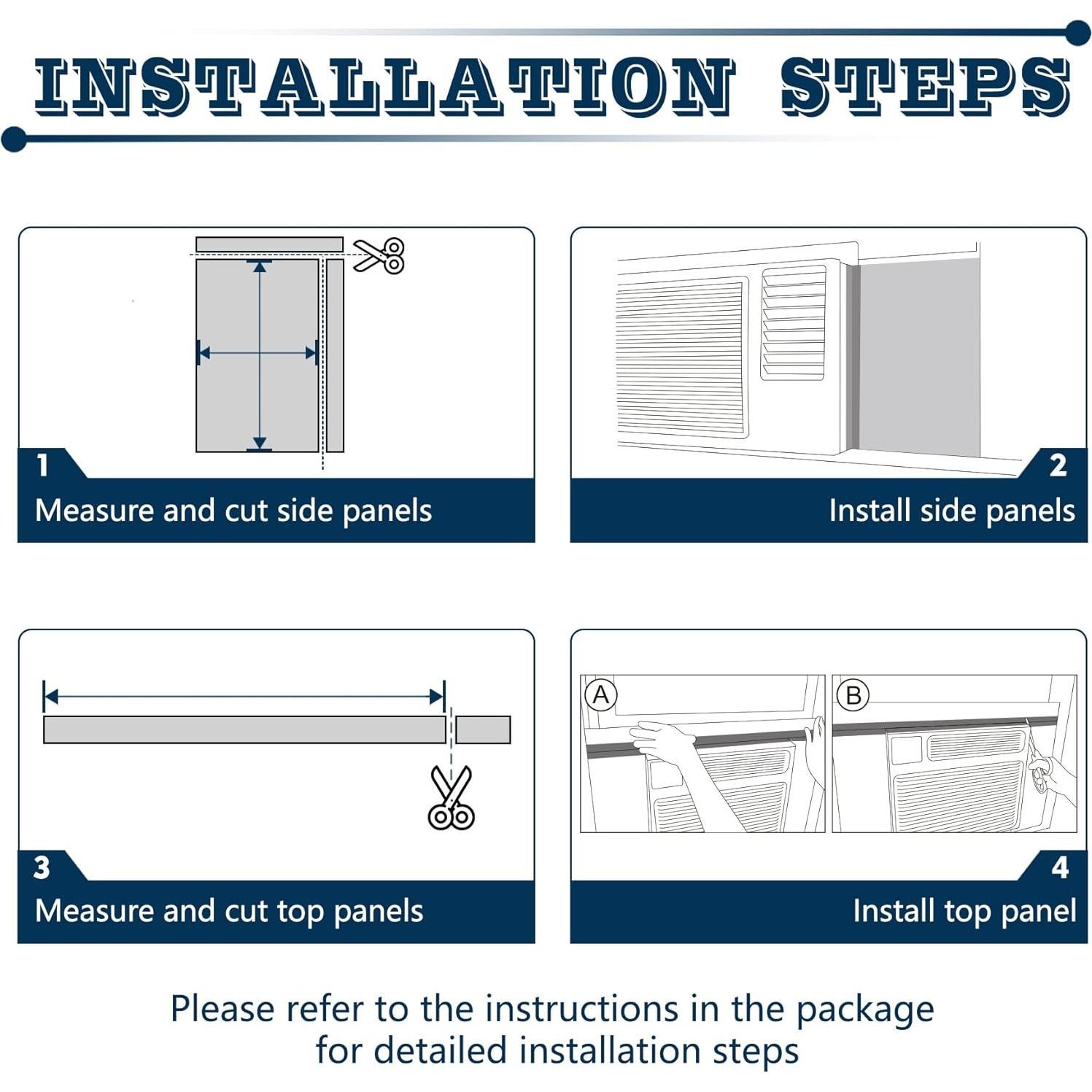 INSTALLATION STEPS

1
Measure and cut side panels

2
Install side panels

3
Measure and cut top panels

A

B

4
Install top panel

Please refer to the instructions in the package for detailed installation steps