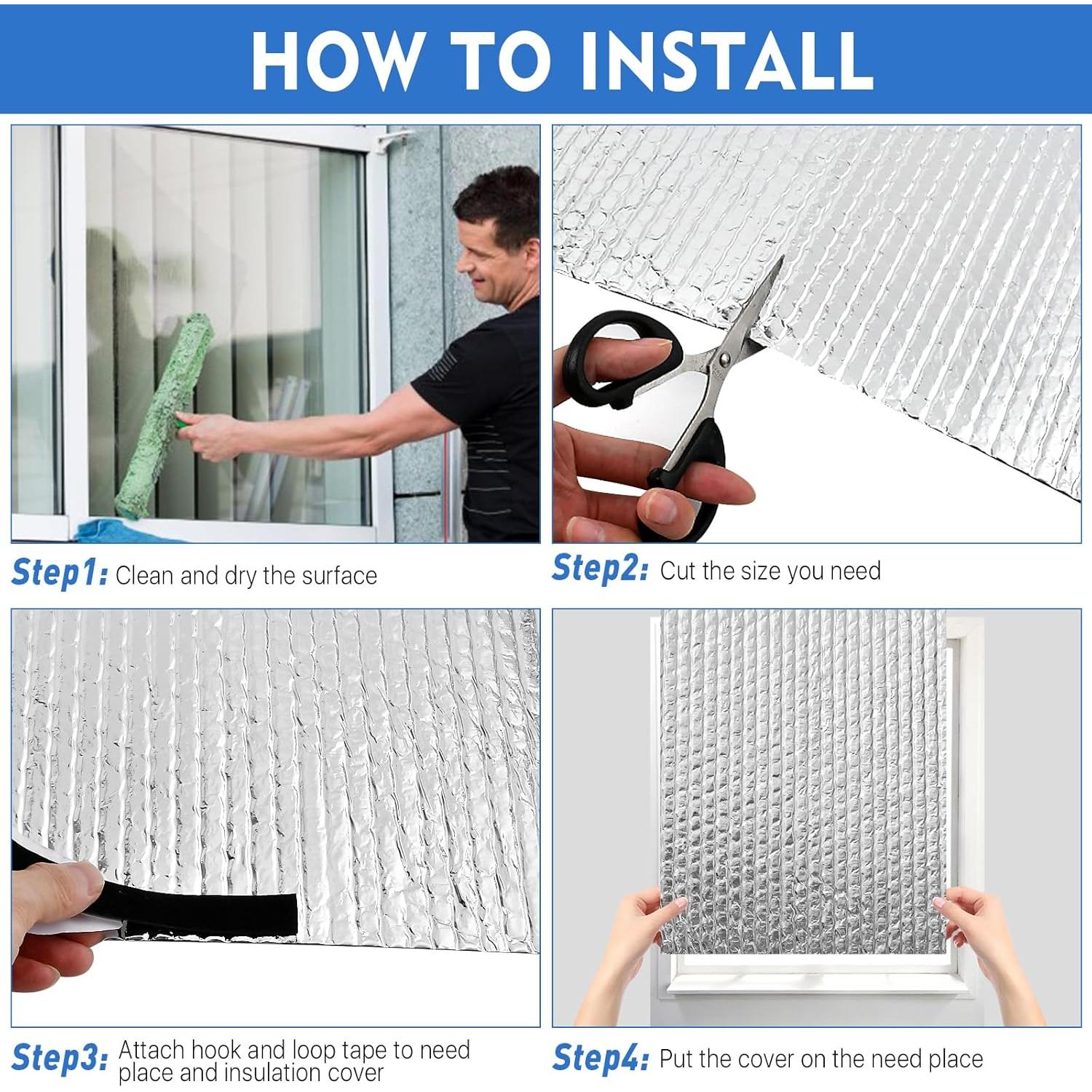 HOW TO INSTALL

Step1: Clean and dry the surface

Step2: Cut the size you need

Step3: Attach hook and loop tape to need place and insulation cover

Step4: Put the cover on the need place