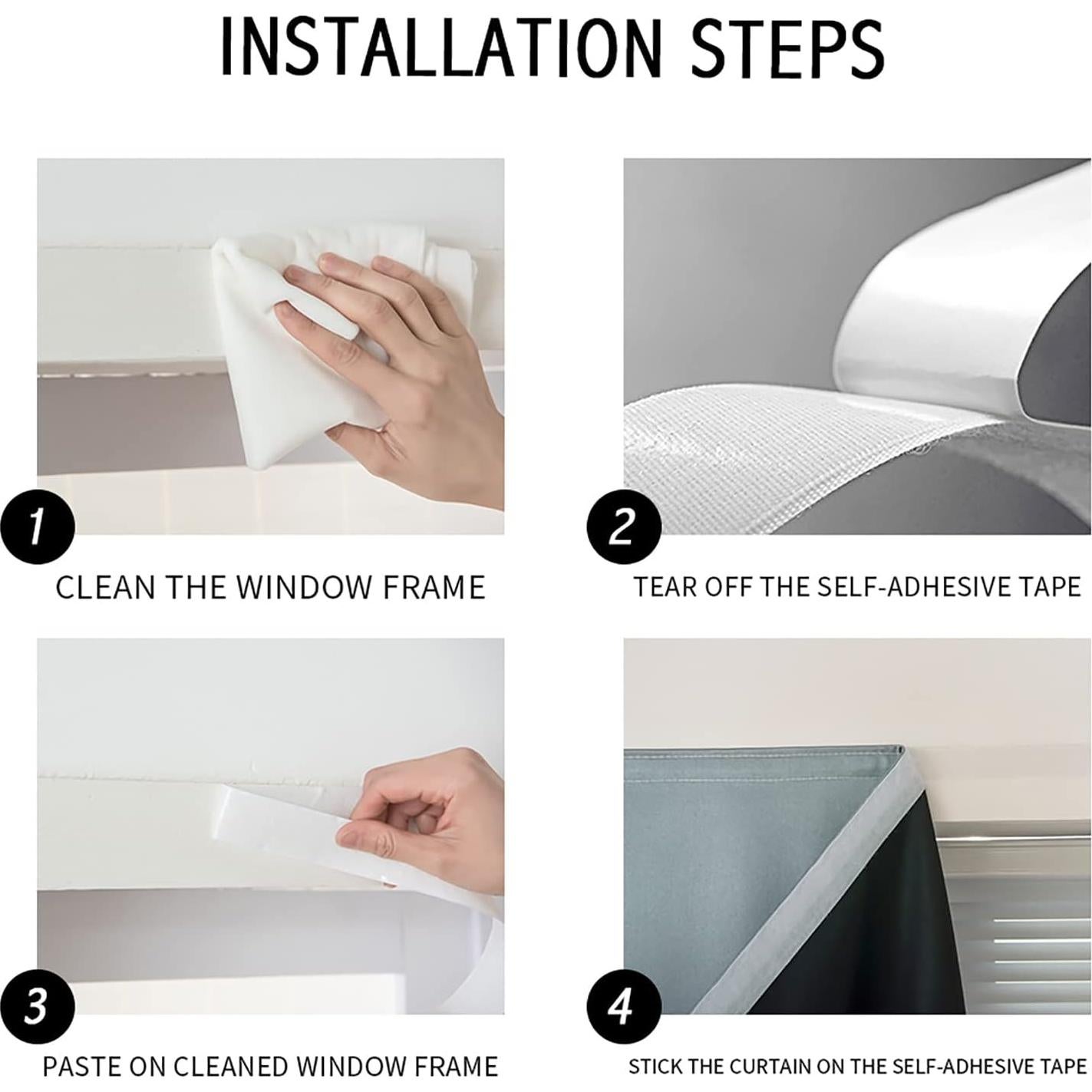 INSTALLATION STEPS

1

CLEAN THE WINDOW FRAME

2

TEAR OFF THE SELF-ADHESIVE TAPE

3

PASTE ON CLEANED WINDOW FRAME

4

STICK THE CURTAIN ON THE SELF-ADHESIVE TAPE