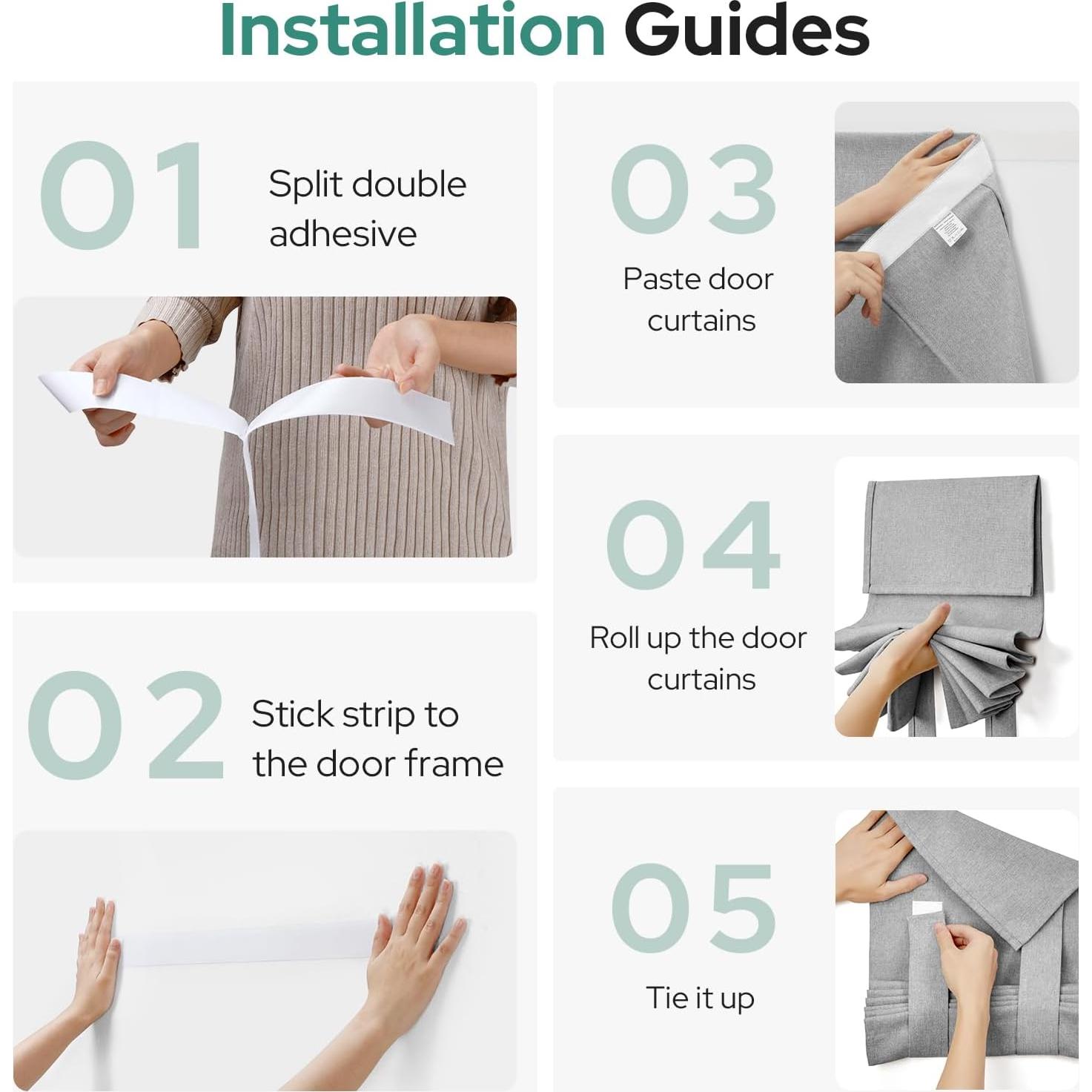 Installation Guides

01

Split double adhesive

02

Stick strip to the door frame

03

Paste door curtains

04

Roll up the door curtains

05

Tie it up