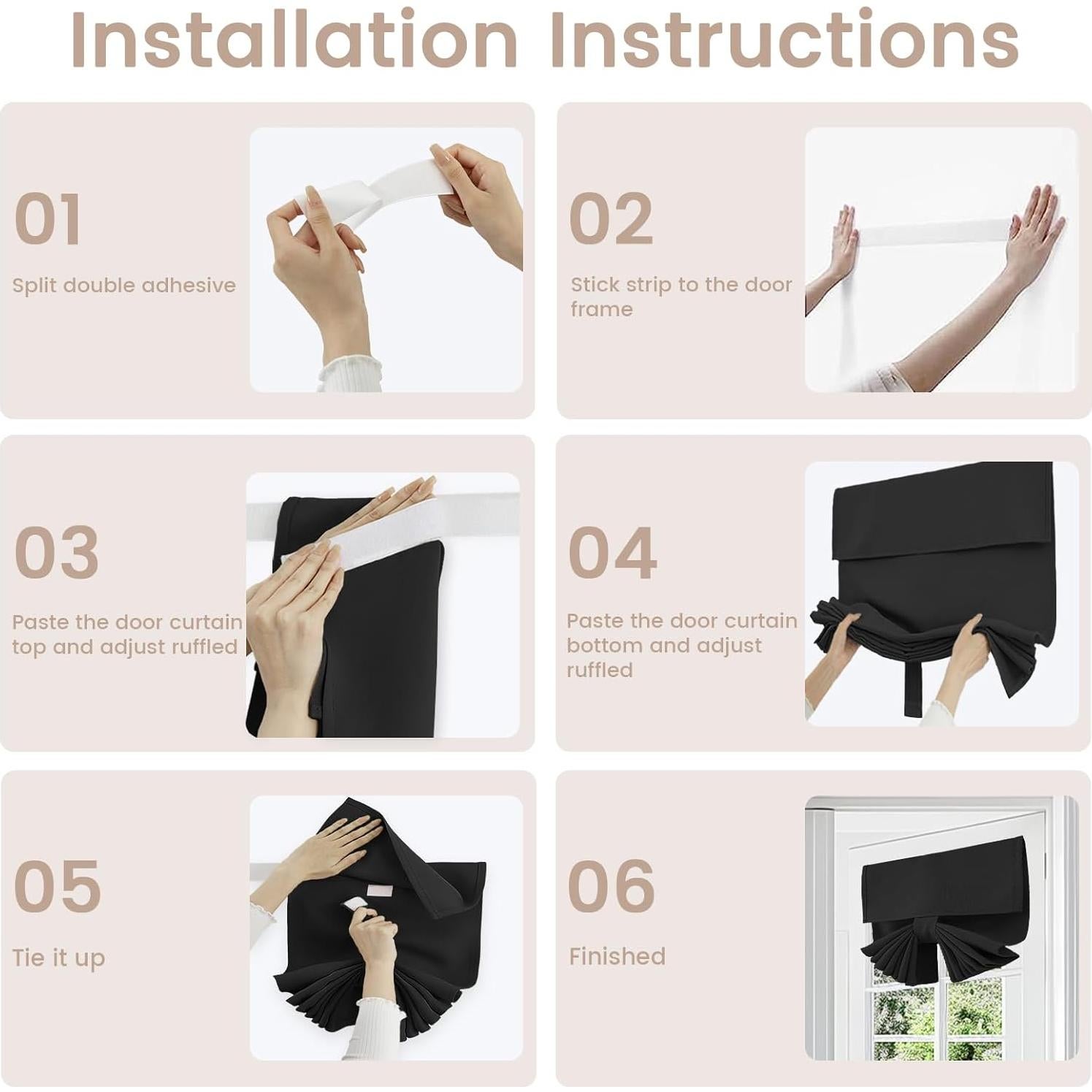 Installation Instructions

01

Split double adhesive

02

Stick strip to the door frame

03

Paste the door curtain top and adjust ruffled

04

Paste the door curtain bottom and adjust ruffled

05

Tie it up

06

Finished