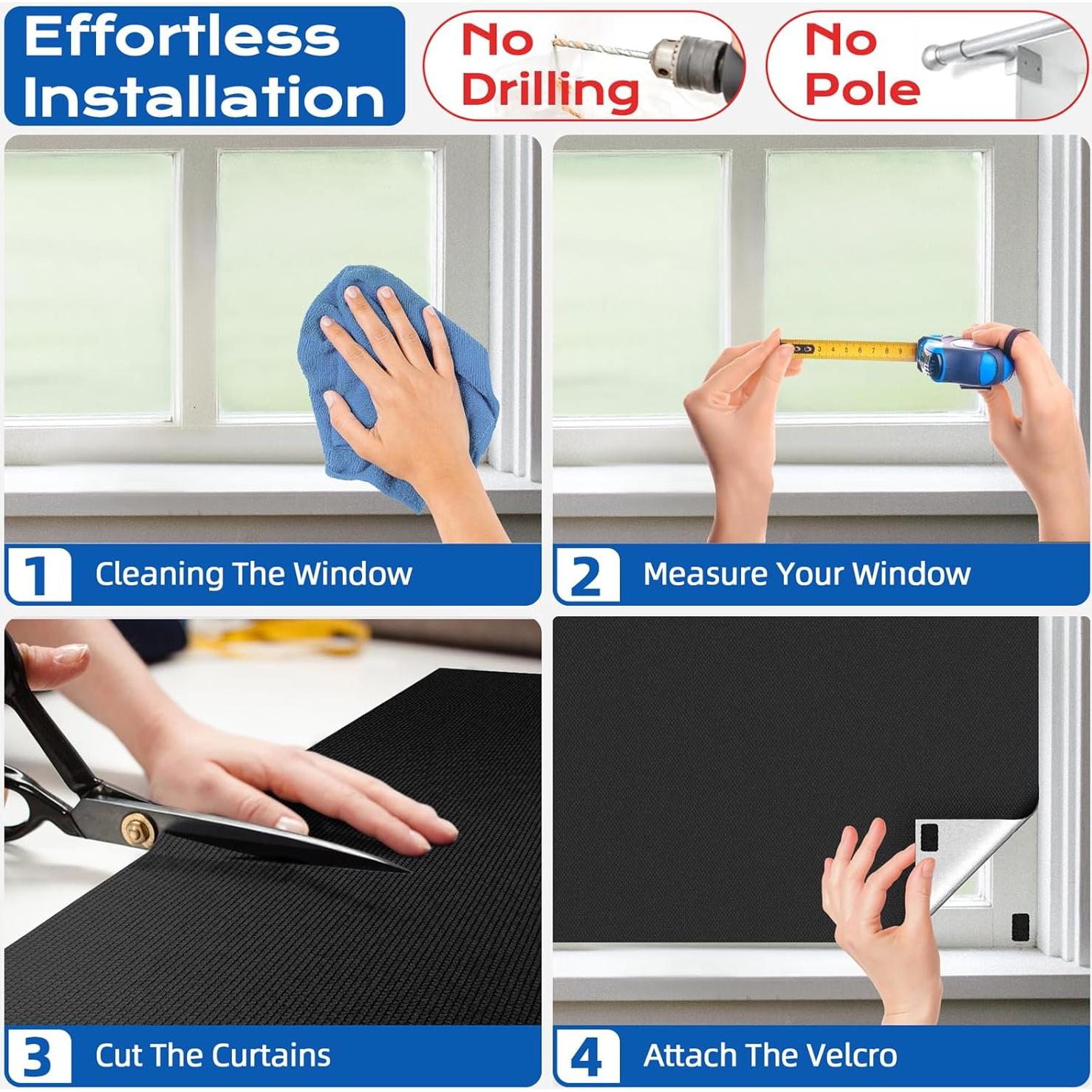 Effortless Installation

No Drilling

No Pole

1 Cleaning The Window

2 Measure Your Window

3 Cut The Curtains

4 Attach The Velcro