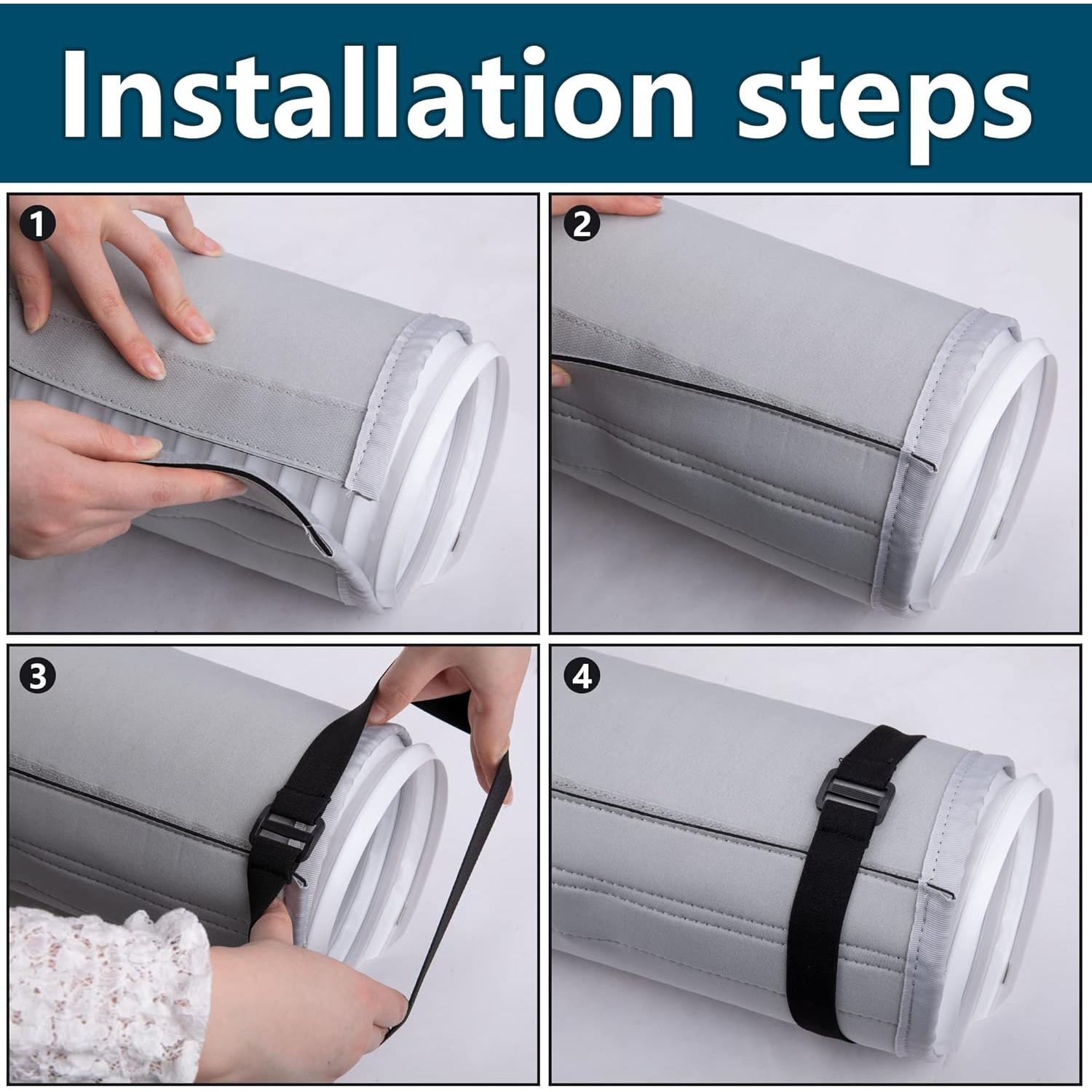 Installation steps

1

2

3

4