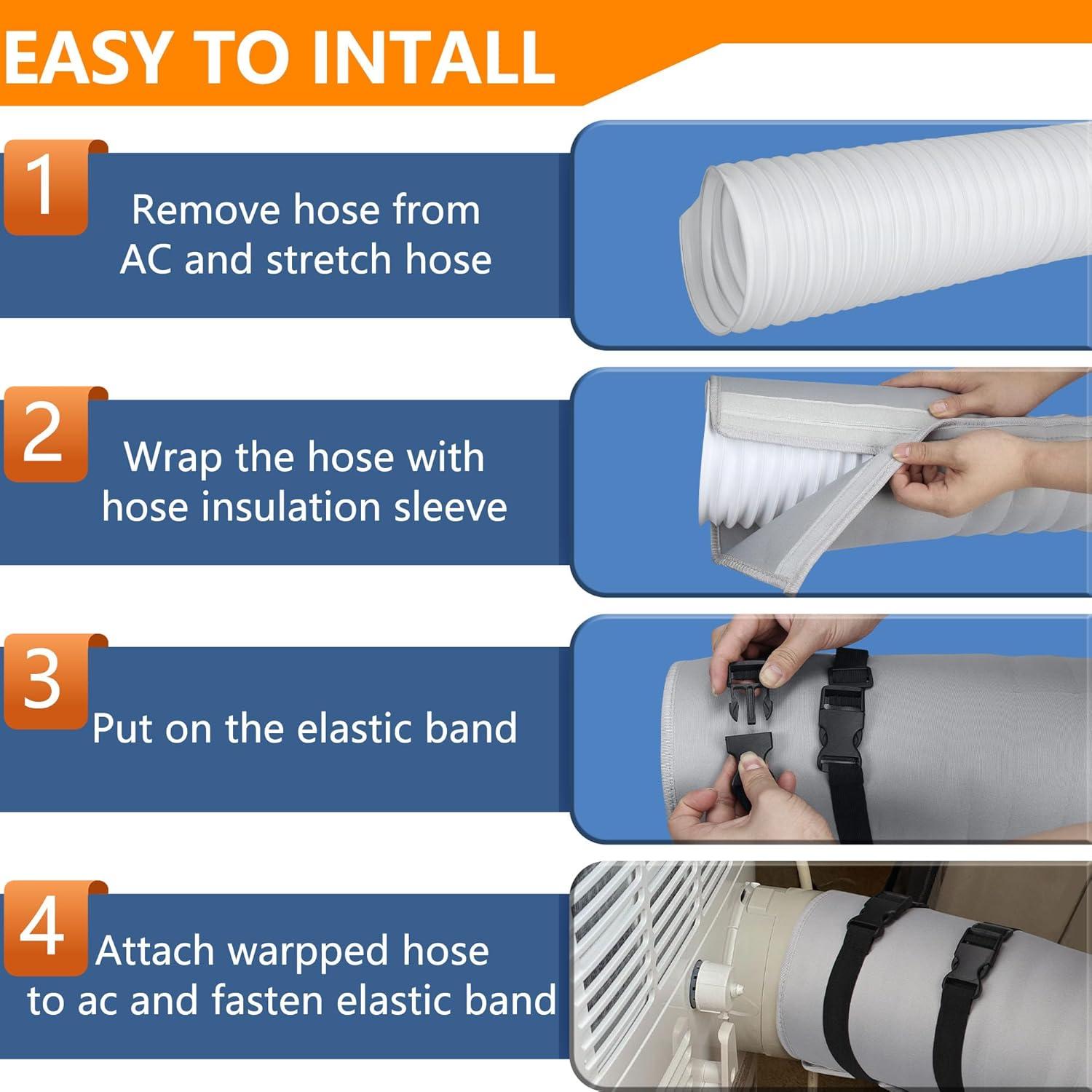 EASY TO INTALL

1
Remove hose from AC and stretch hose

2
Wrap the hose with hose insulation sleeve

3
Put on the elastic band

4
Attach warpped hose to ac and fasten elastic band