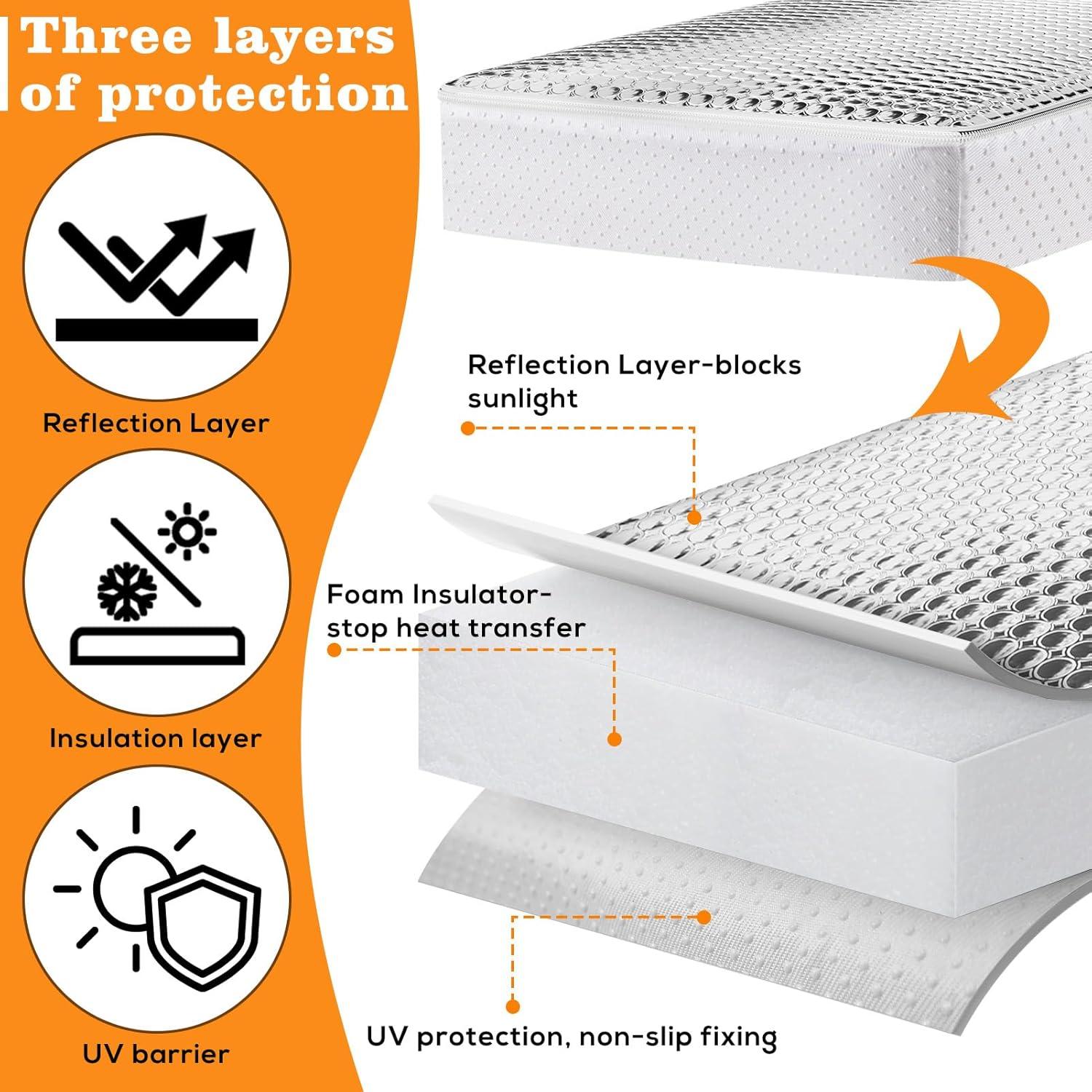 Three layers of protection

Reflection Layer

Insulation layer

UV barrier

Reflection Layer-blocks sunlight

Foam Insulator-stop heat transfer

UV protection, non-slip fixing