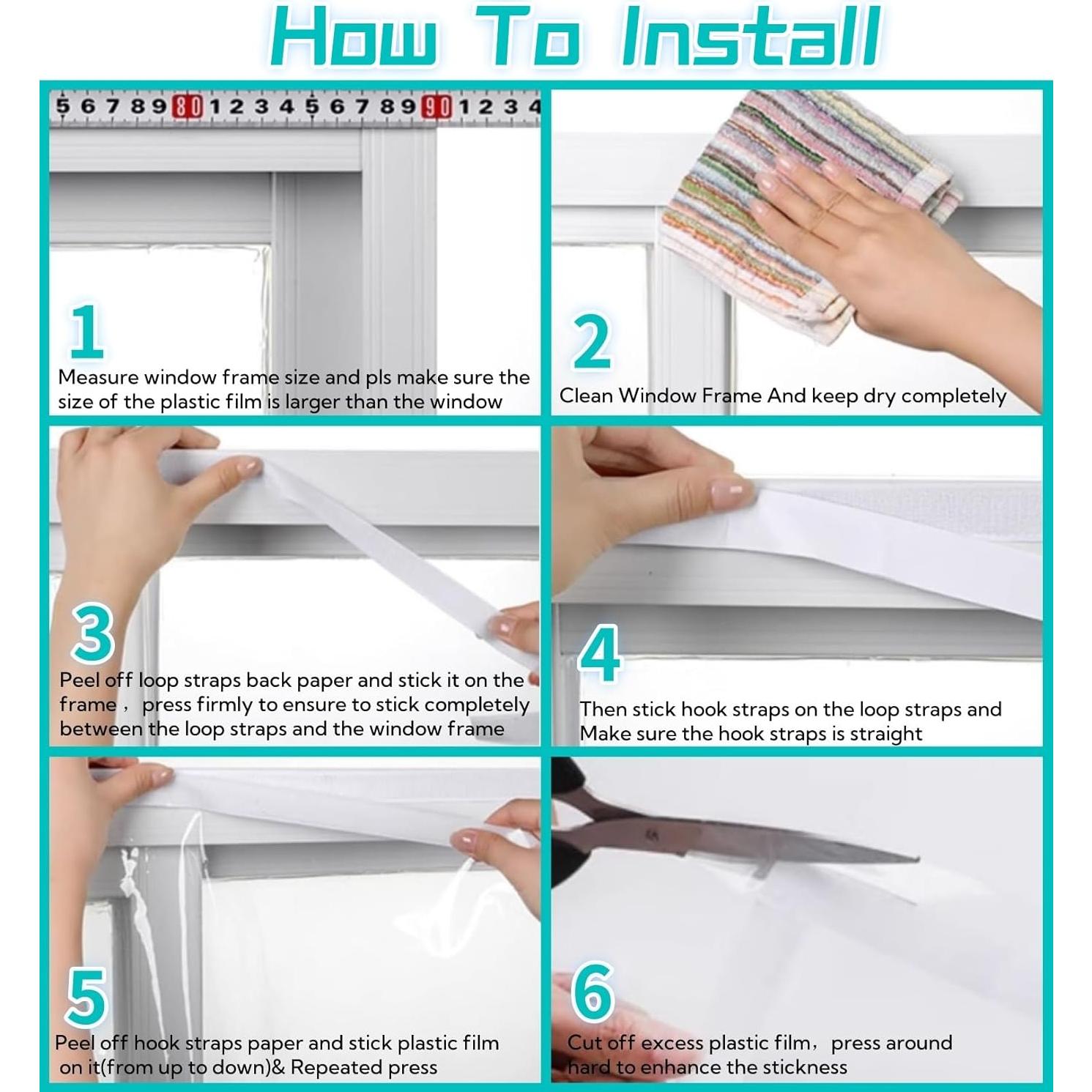 How To Install

5 6 7 8 9 80 1 2 3 4 5 6 7 8 9 90 1 2 3 4

1
Measure window frame size and pls make sure the size of the plastic film is larger than the window

2
Clean Window Frame And keep dry completely

3
Peel off loop straps back paper and stick it on the frame， press firmly to ensure to stick completely between the loop straps and the window frame

4
Then stick hook straps on the loop straps and Make sure the hook straps is straight

5
Peel off hook straps paper and stick plastic film on it(from up to down)& Repeated press

6
Cut off excess plastic film，press around hard to enhance the stickness