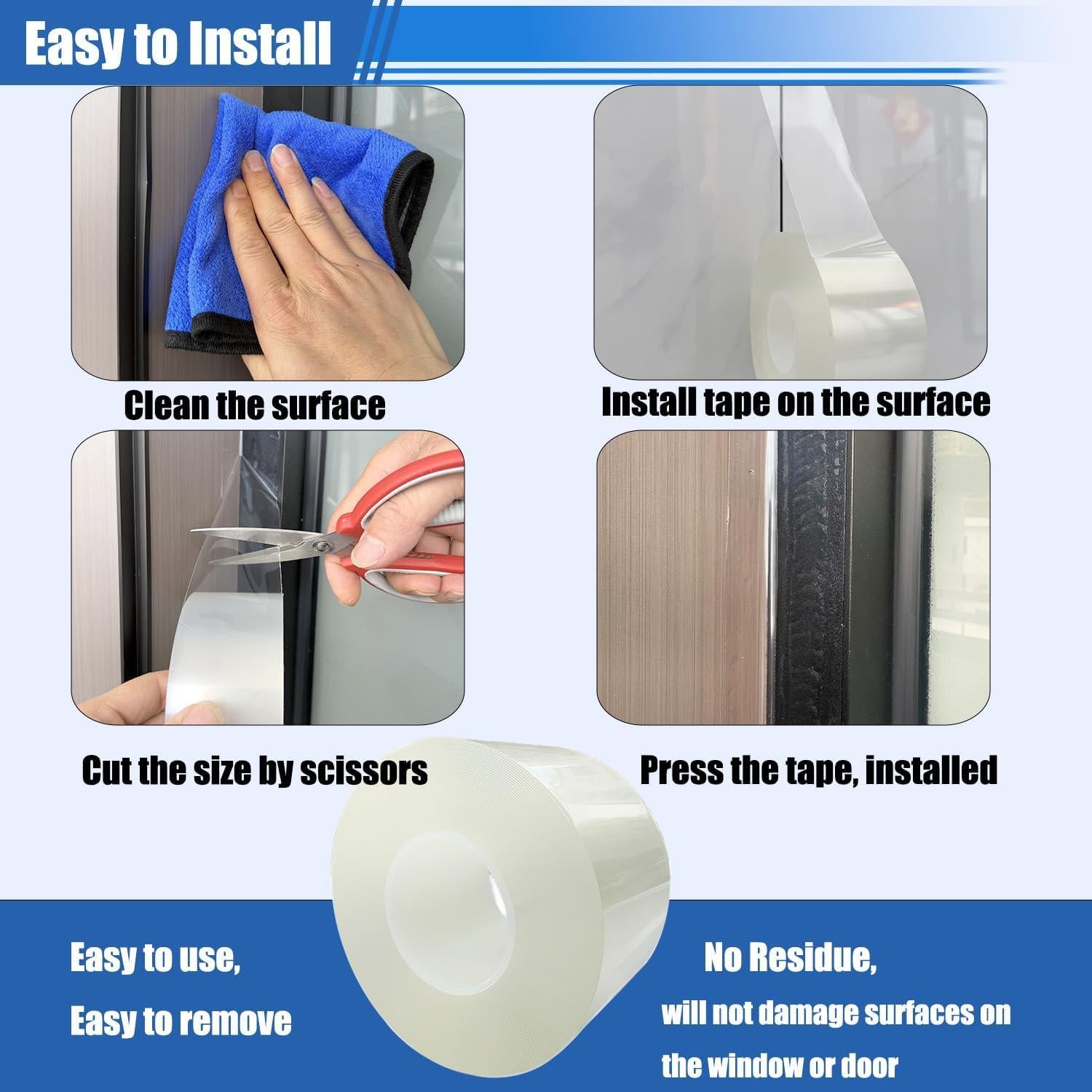 Easy to Install

Clean the surface

Install tape on the surface

Cut the size by scissors

Press the tape, installed

Easy to use,
Easy to remove

No Residue,
will not damage surfaces on the window or door