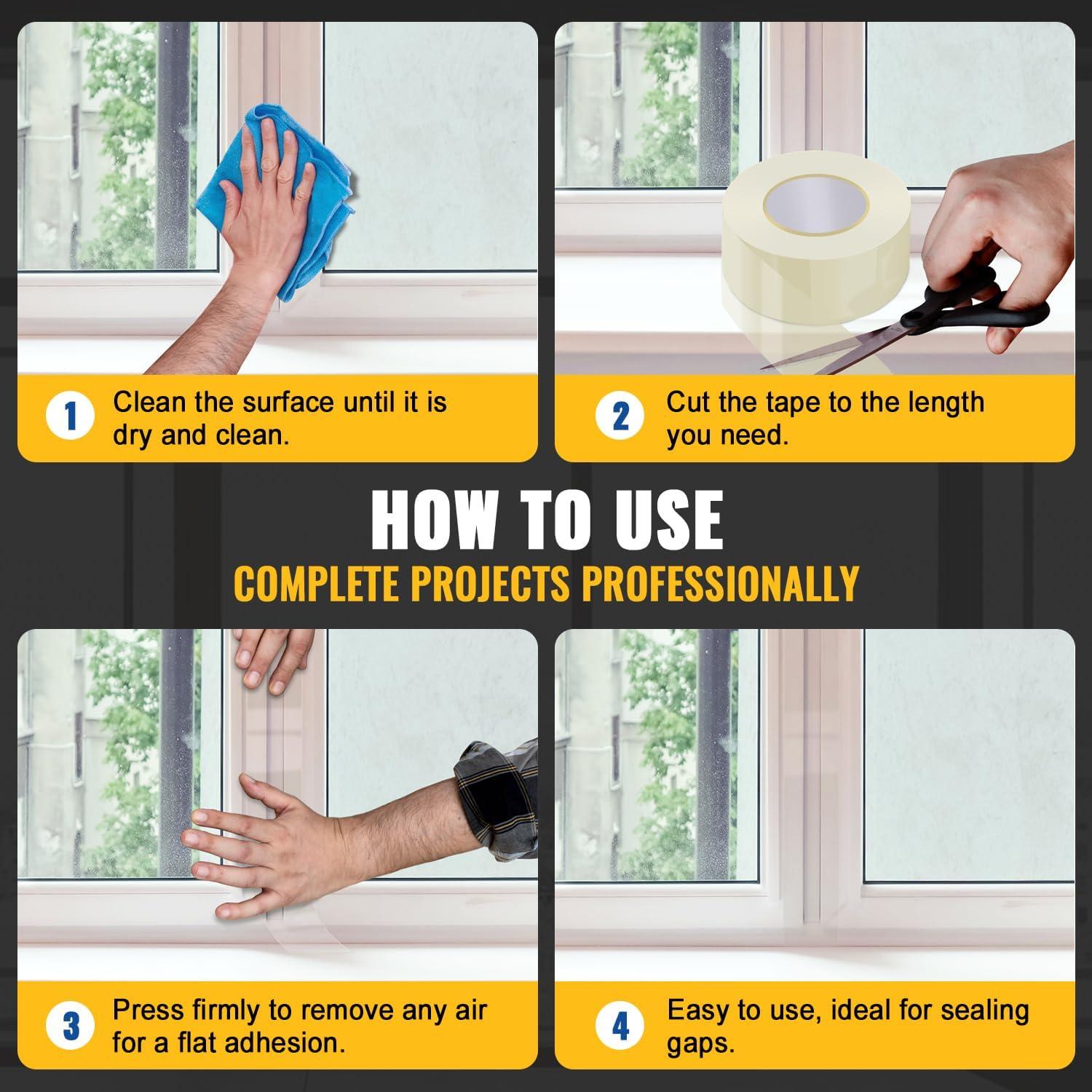 1 Clean the surface until it is dry and clean.

2 Cut the tape to the length you need.

HOW TO USE

COMPLETE PROJECTS PROFESSIONALLY

3 Press firmly to remove any air for a flat adhesion.

4 Easy to use, ideal for sealing gaps.