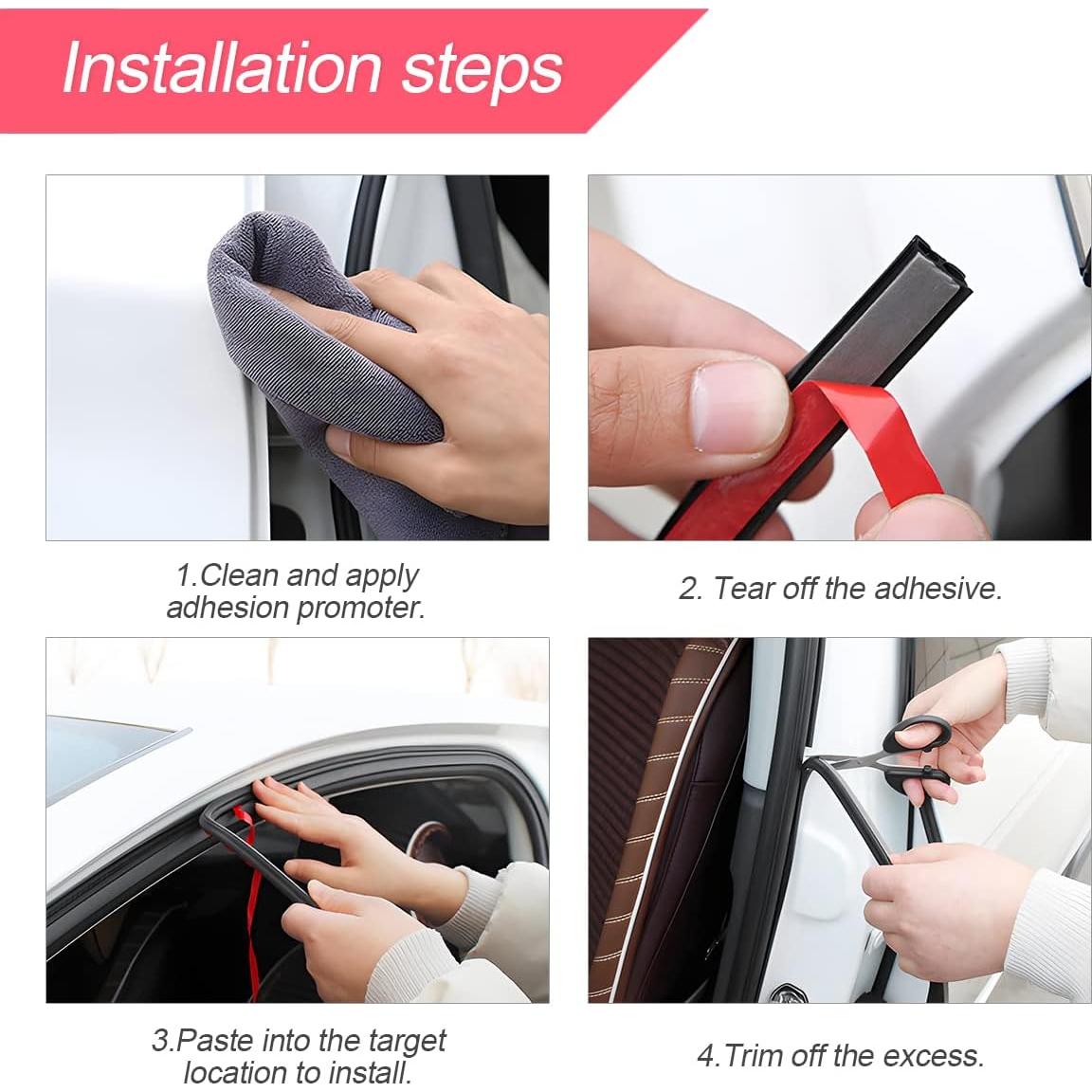 Installation steps

1.Clean and apply adhesion promoter.

2. Tear off the adhesive.

3.Paste into the target location to install.

4.Trim off the excess.