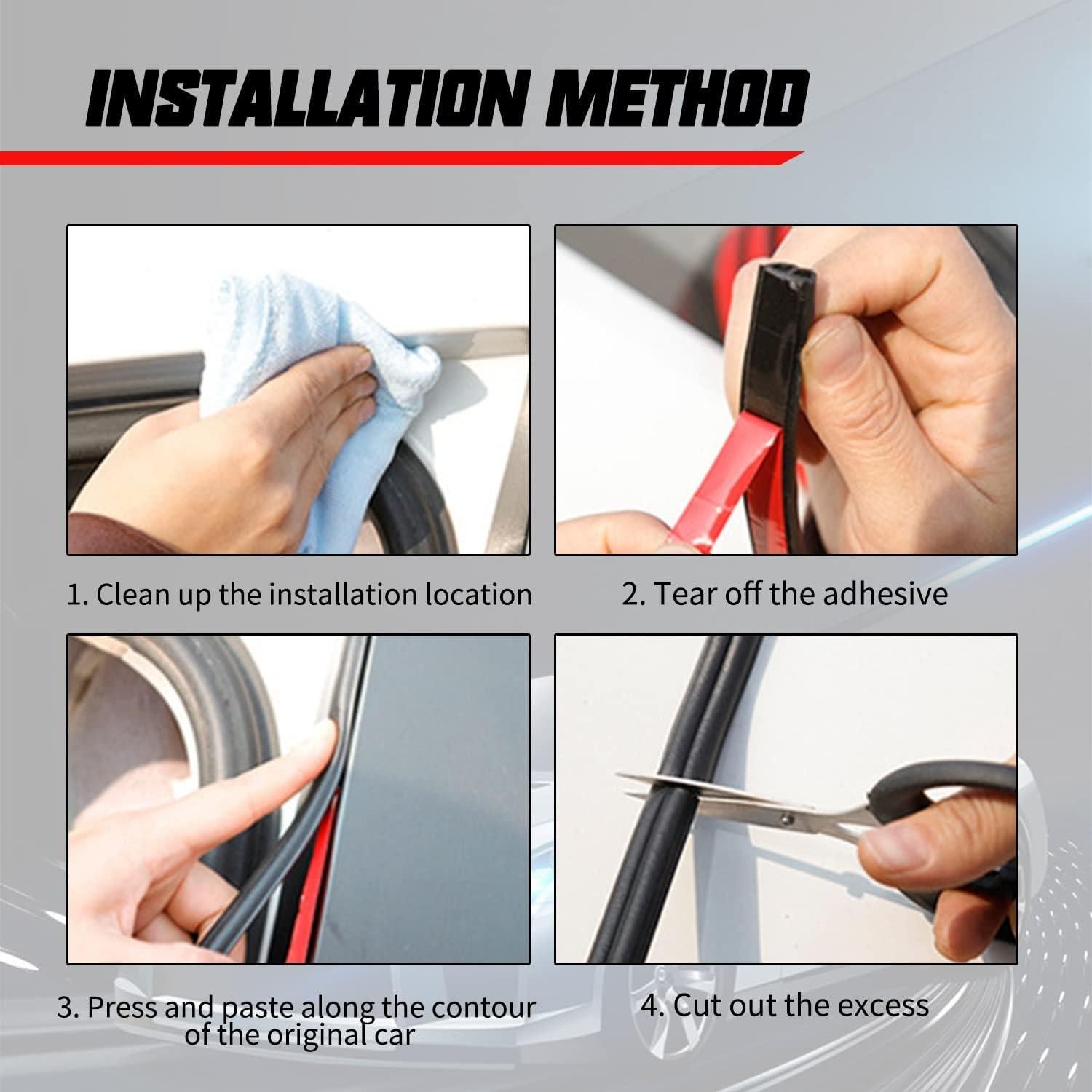 INSTALLATION METHOD

1. Clean up the installation location

2. Tear off the adhesive

3. Press and paste along the contour of the original car

4. Cut out the excess