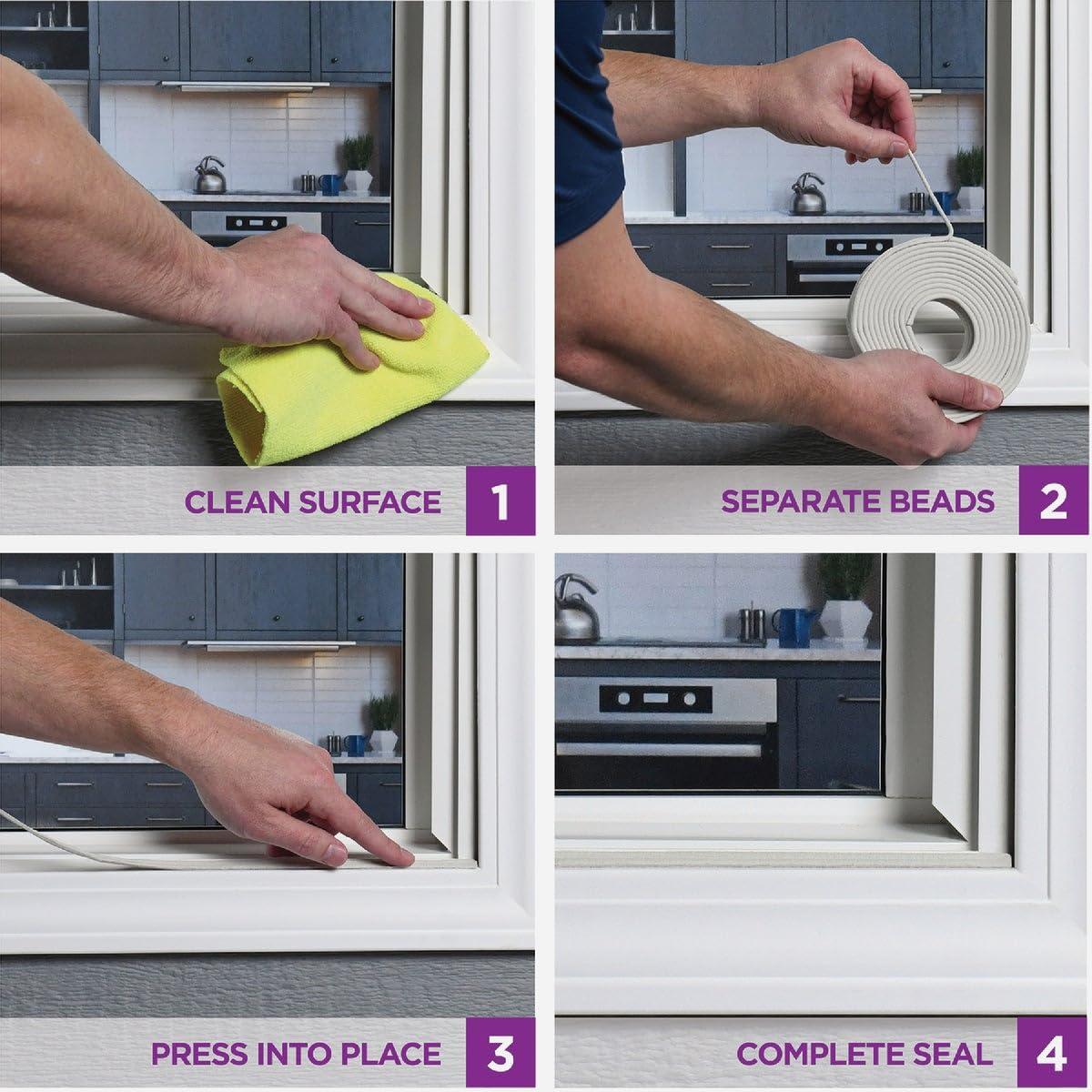 CLEAN SURFACE 1

SEPARATE BEADS 2

PRESS INTO PLACE 3

COMPLETE SEAL 4