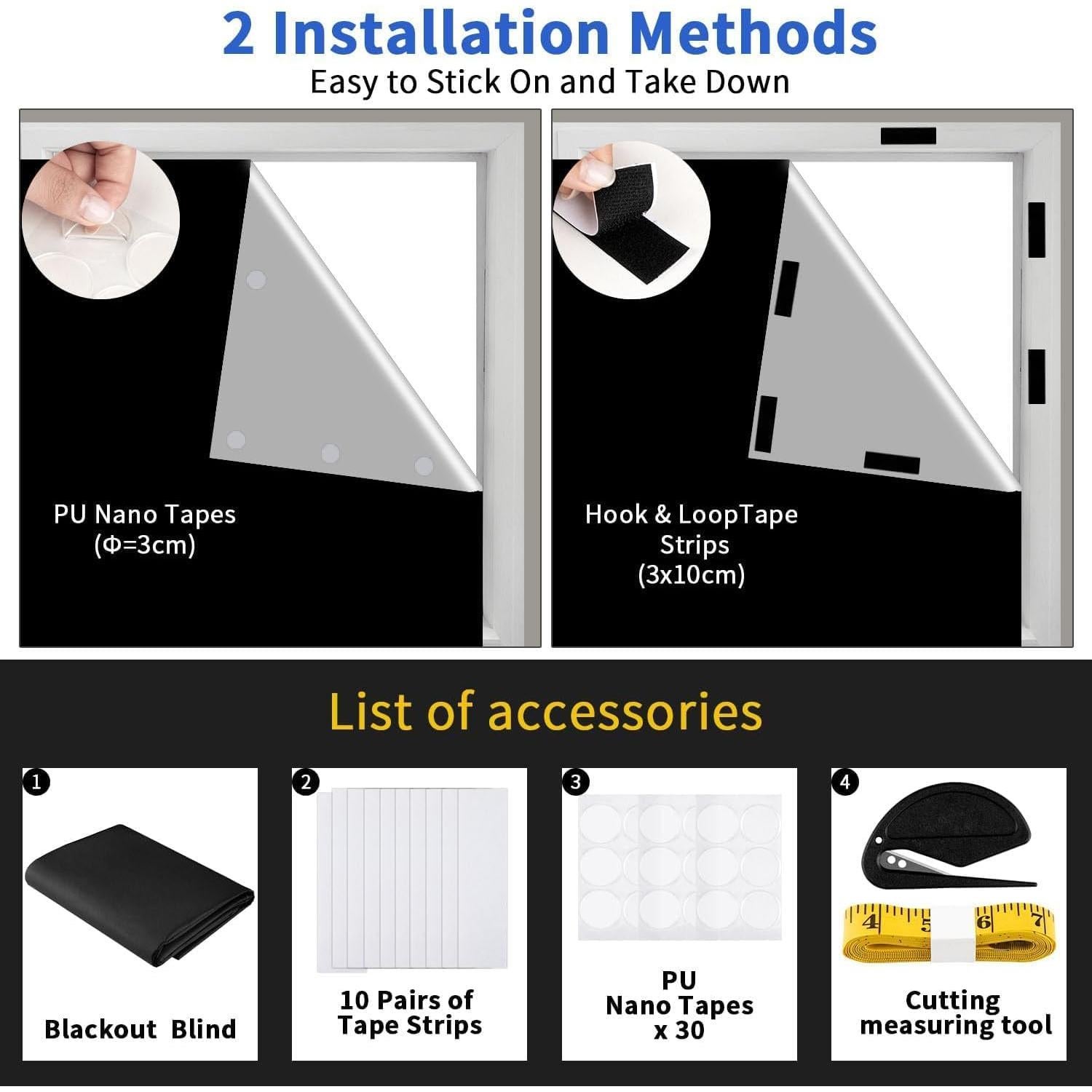 2 Installation Methods
Easy to Stick On and Take Down

PU Nano Tapes
(Φ=3cm)

Hook & LoopTape
Strips
(3x10cm)

List of accessories

1
Blackout Blind

2
10 Pairs of
Tape Strips

3
PU
Nano Tapes
x 30

4
4 5 6 7
Cutting
measuring tool