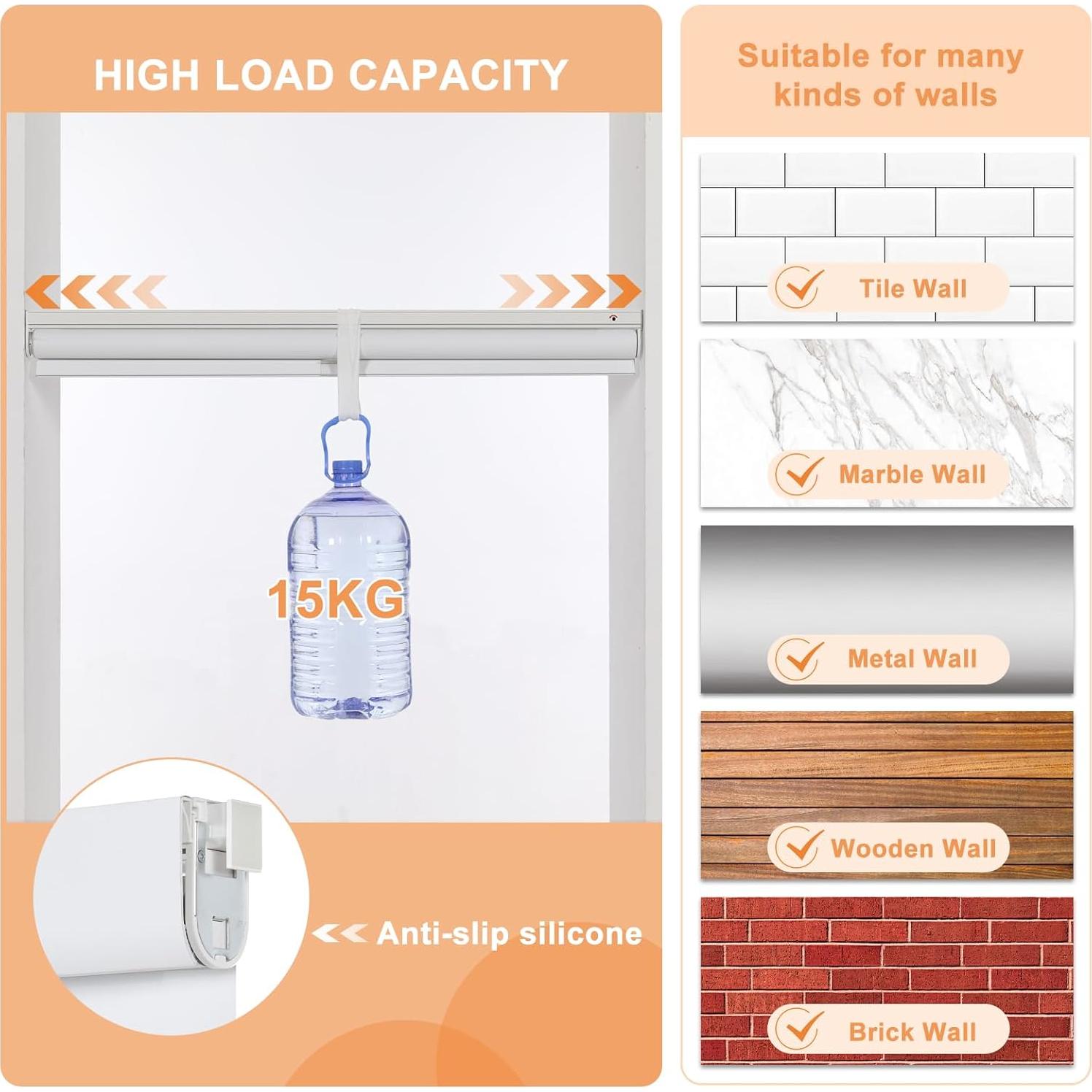 HIGH LOAD CAPACITY

15KG

Anti-slip silicone

Suitable for many kinds of walls

Tile Wall

Marble Wall

Metal Wall

Wooden Wall

Brick Wall