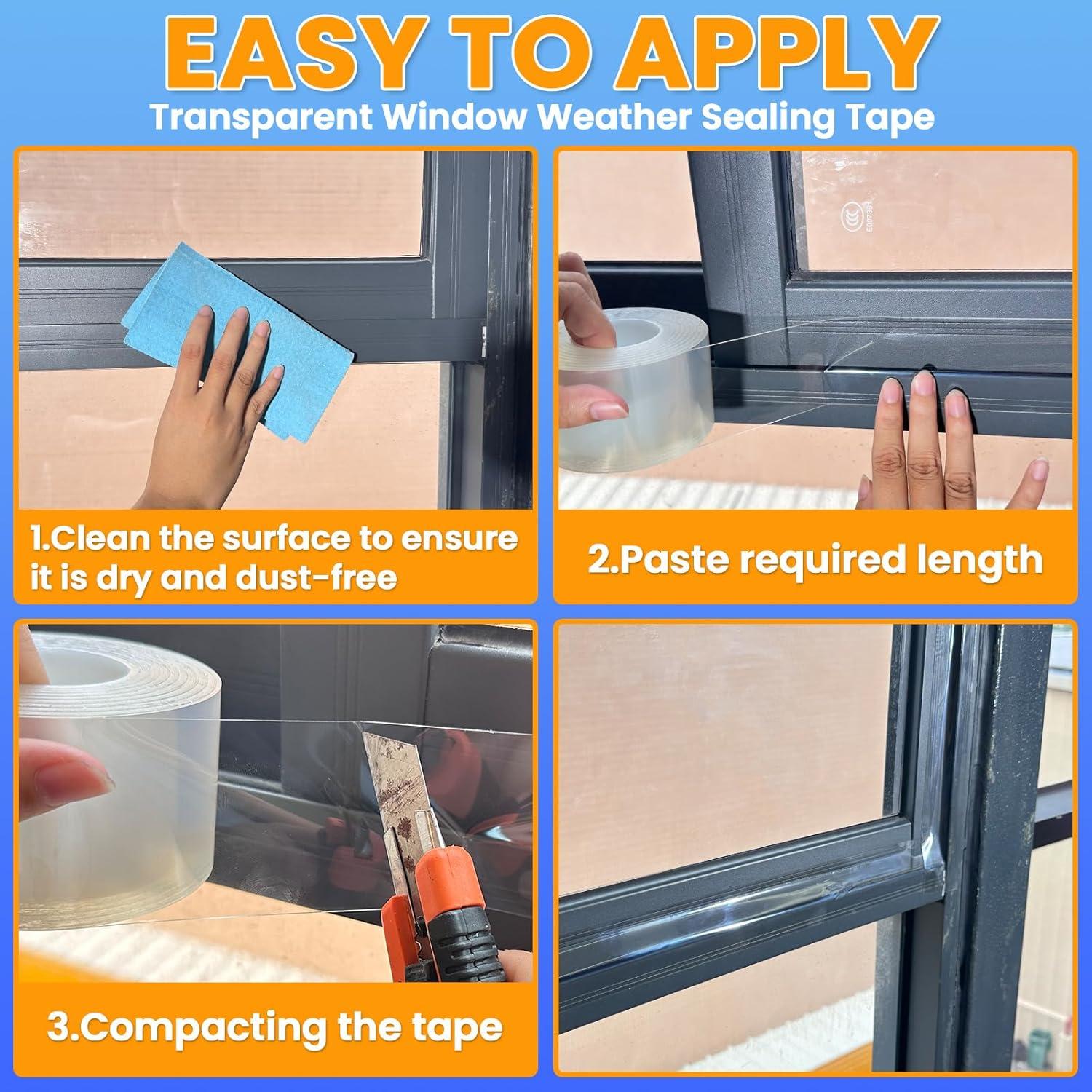 EASY TO APPLY
Transparent Window Weather Sealing Tape

1.Clean the surface to ensure it is dry and dust-free

2.Paste required length

3.Compacting the tape