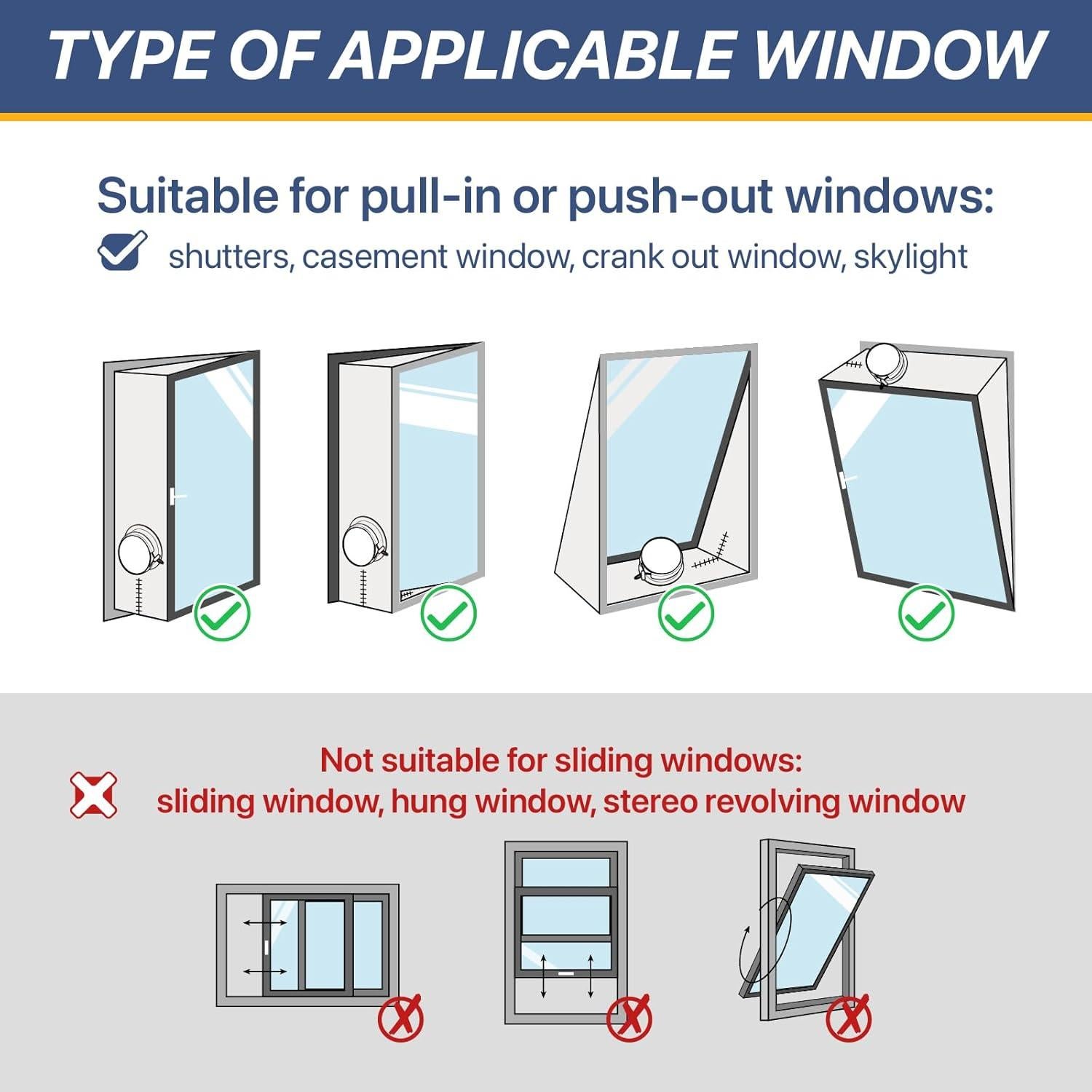 TYPE OF APPLICABLE WINDOW

Suitable for pull-in or push-out windows:
shutters, casement window, crank out window, skylight

Not suitable for sliding windows:
sliding window, hung window, stereo revolving window