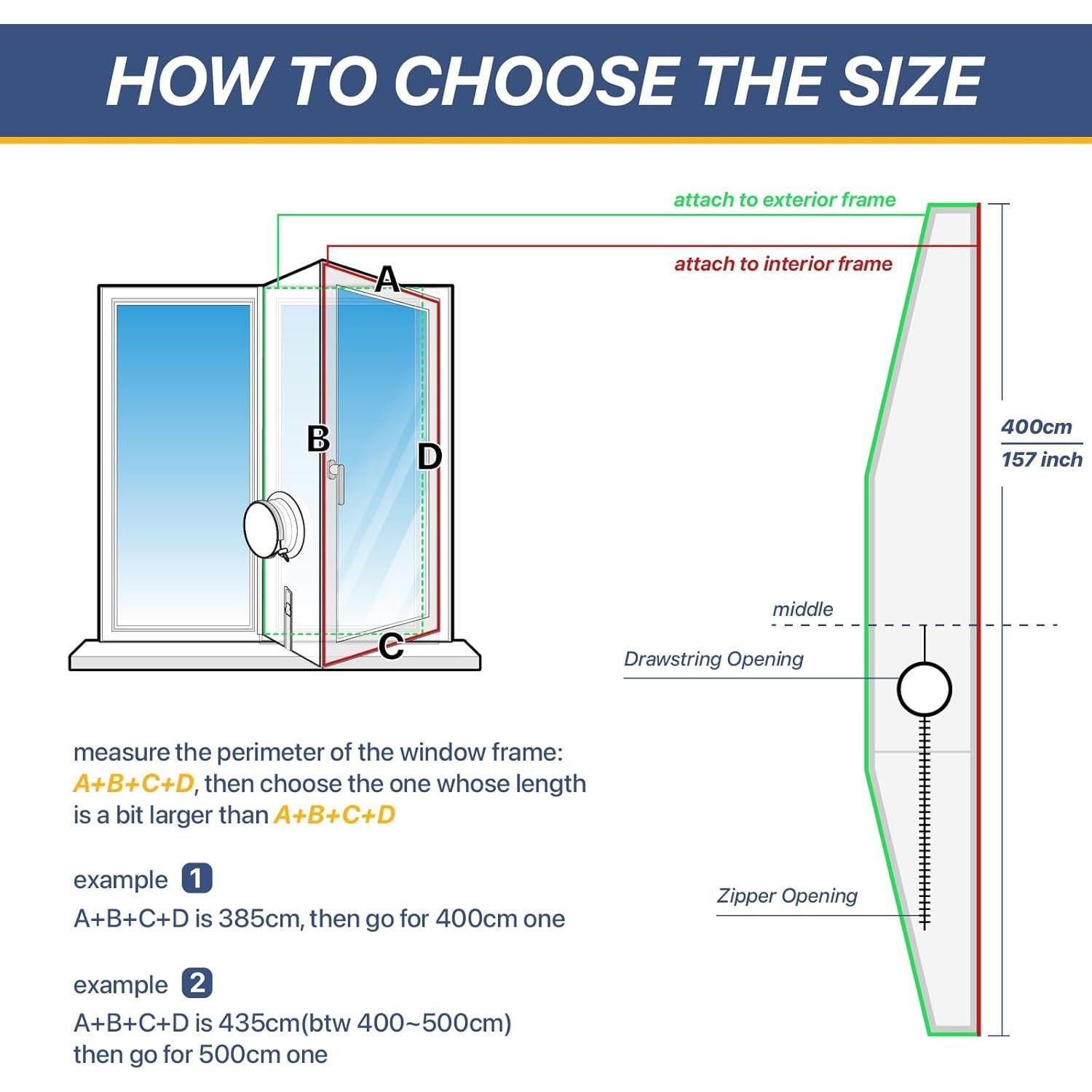 HOW TO CHOOSE THE SIZE

attach to exterior frame

attach to interior frame

A

B

D

C

400cm
157 inch

middle

Drawstring Opening

Zipper Opening

measure the perimeter of the window frame: A+B+C+D, then choose the one whose length is a bit larger than A+B+C+D

example 1
A+B+C+D is 385cm, then go for 400cm one

example 2
A+B+C+D is 435cm(btw 400~500cm) then go for 500cm one