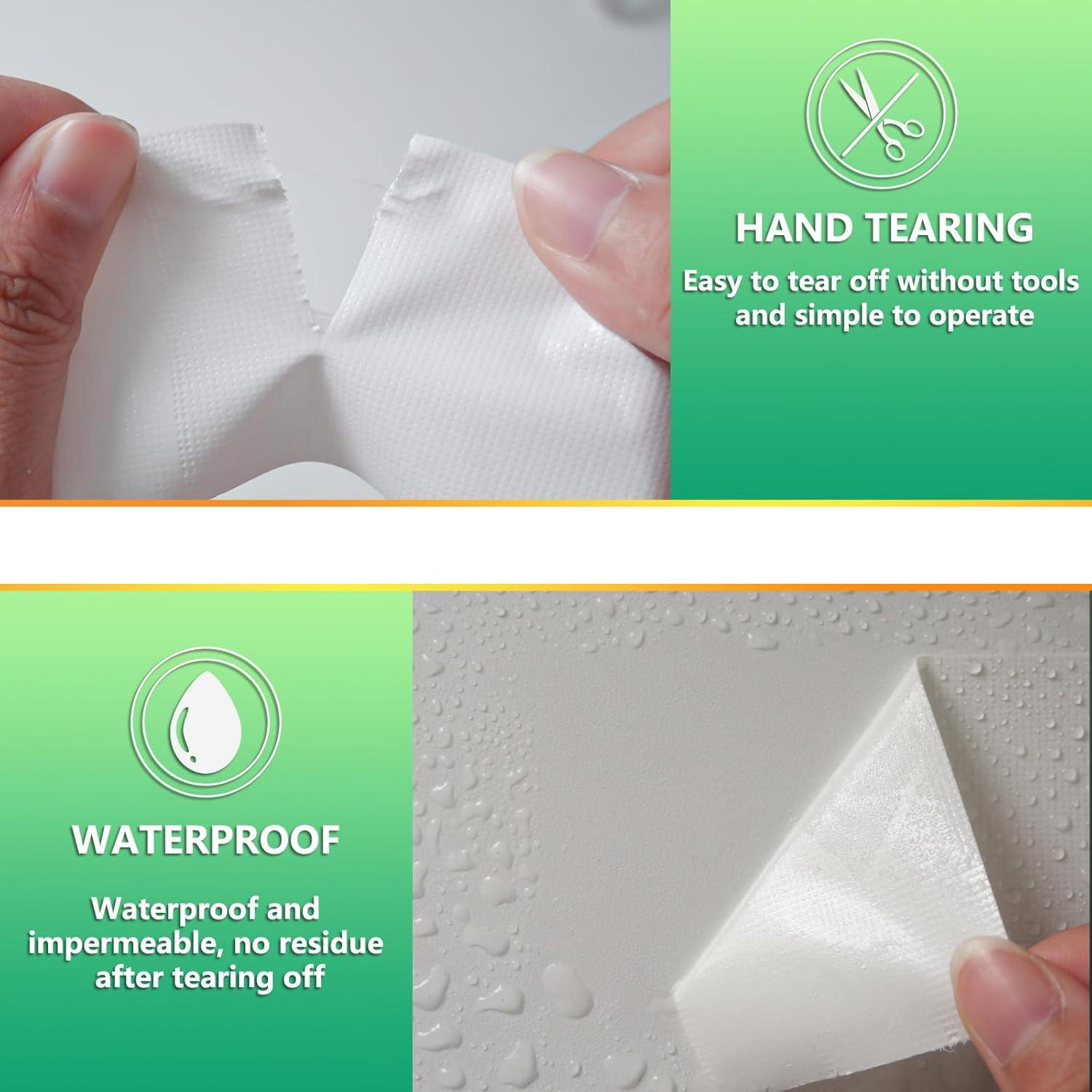 HAND TEARING

Easy to tear off without tools and simple to operate

WATERPROOF

Waterproof and impermeable, no residue after tearing off