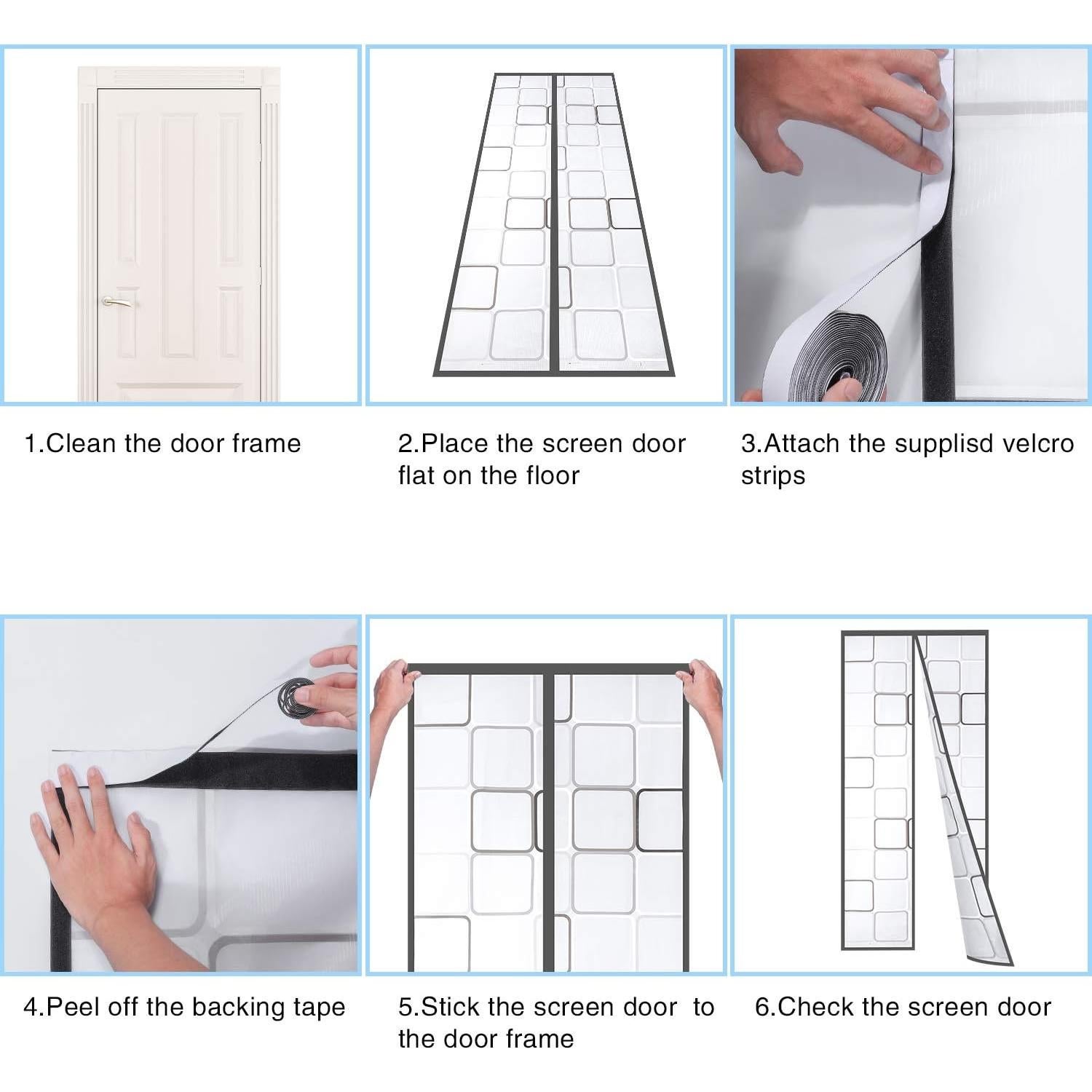 1.Clean the door frame

2.Place the screen door flat on the floor

3.Attach the supplisd velcro strips

4.Peel off the backing tape

5.Stick the screen door to the door frame

6.Check the screen door