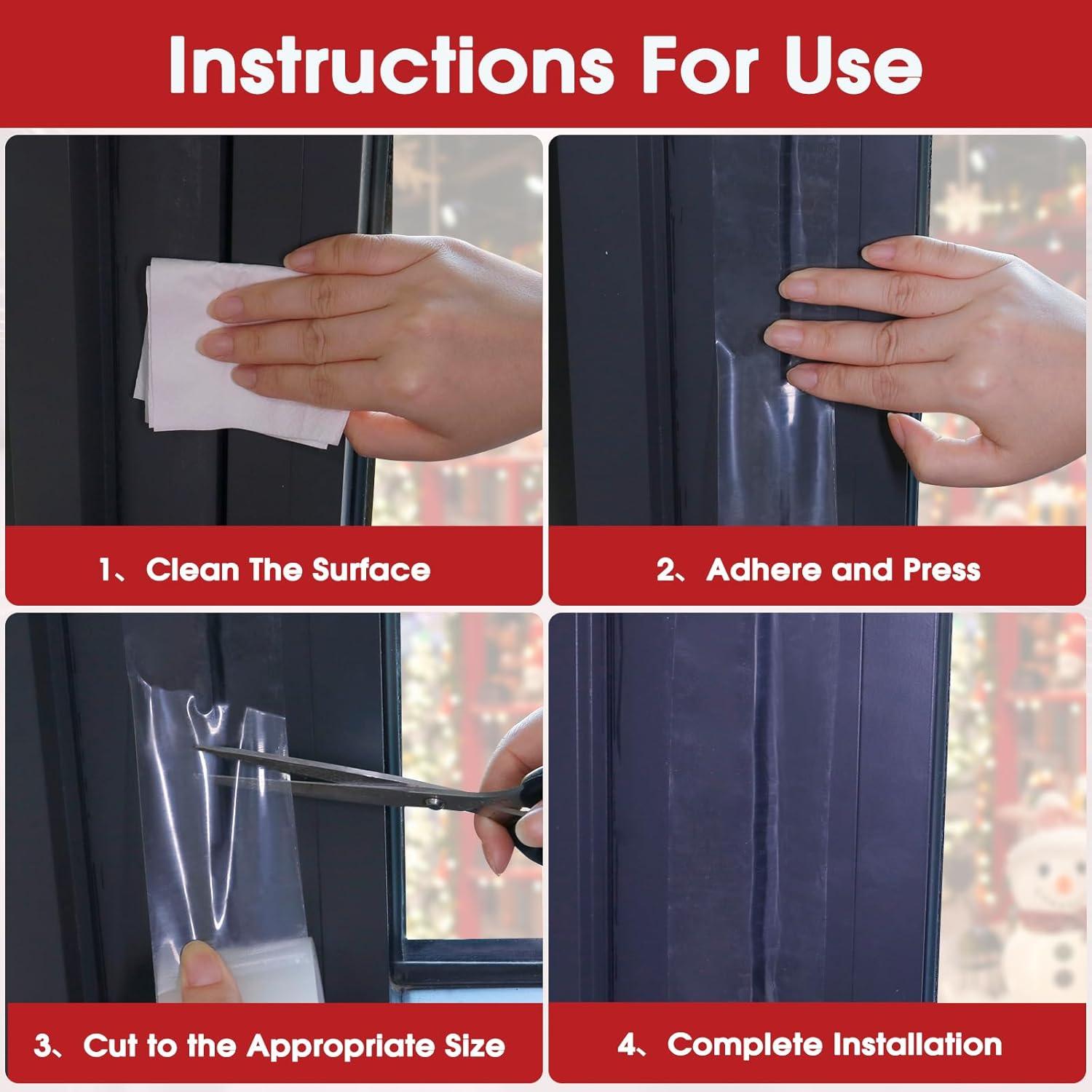 Instructions For Use

1、Clean The Surface

2、Adhere and Press

3、Cut to the Appropriate Size

4、Complete Installation