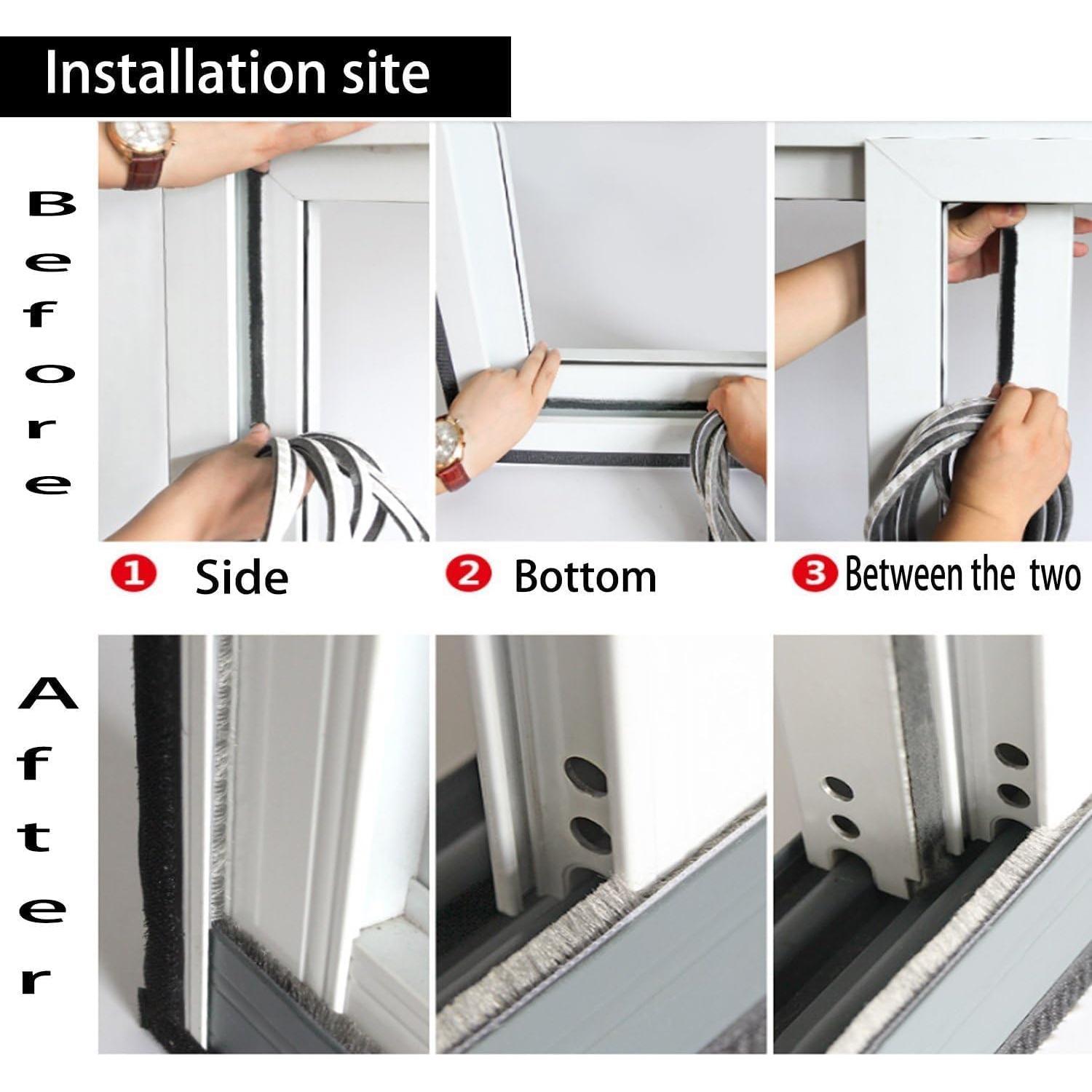 Installation site

Before

1 Side

2 Bottom

3 Between the two

After