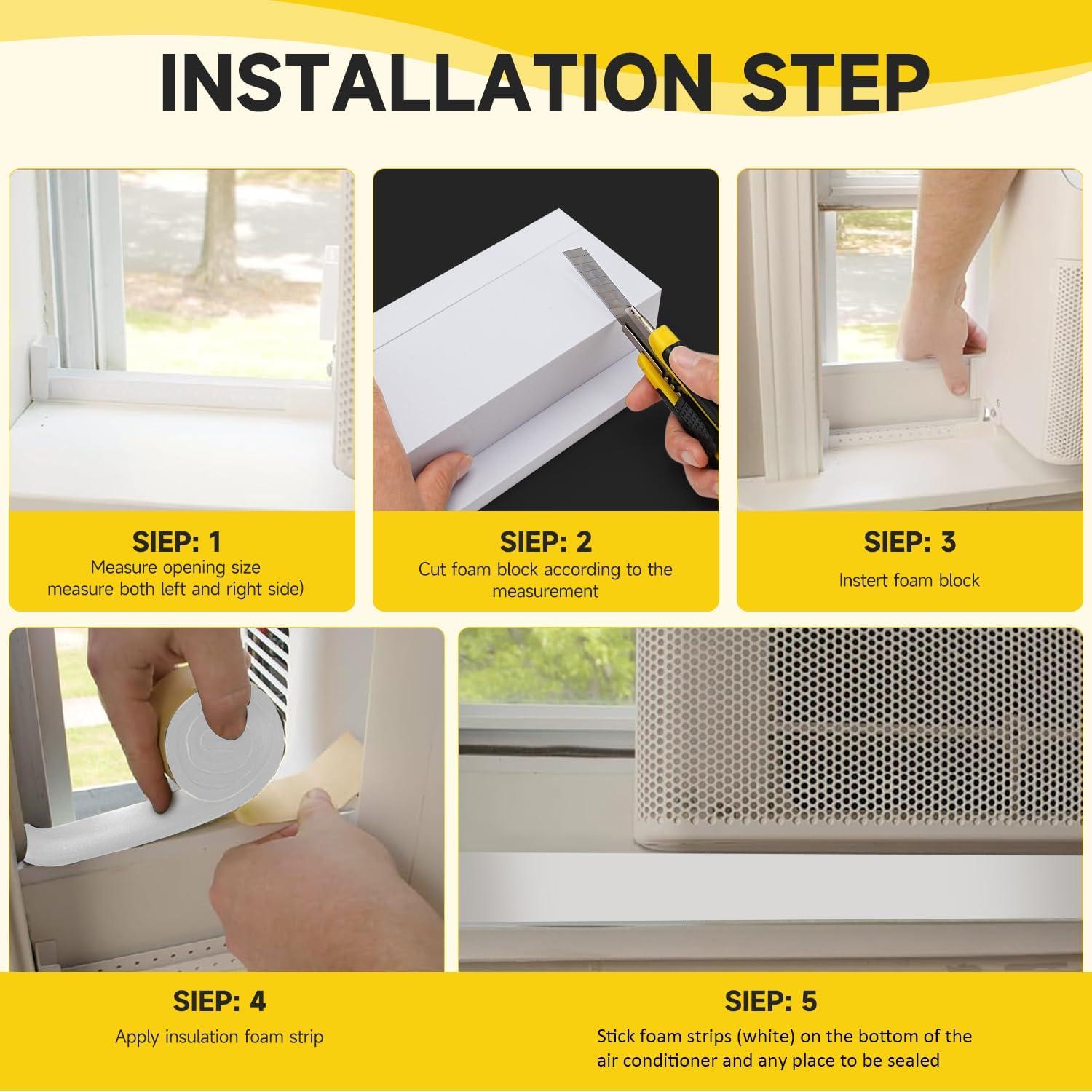 INSTALLATION STEP

SIEP: 1
Measure opening size
measure both left and right side)

SIEP: 2
Cut foam block according to the measurement

SIEP: 3
Instert foam block

SIEP: 4
Apply insulation foam strip

SIEP: 5
Stick foam strips (white) on the bottom of the air conditioner and any place to be sealed