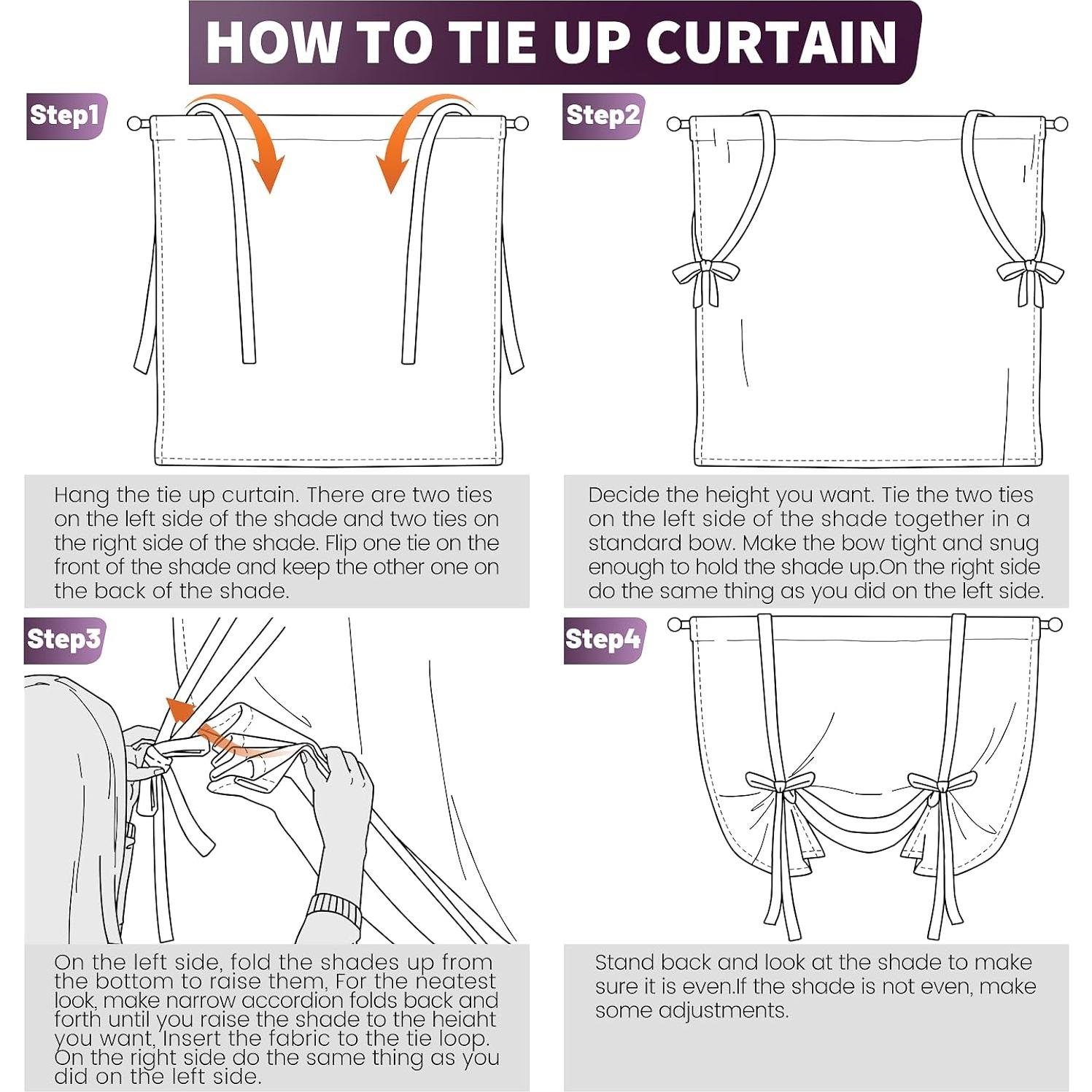 HOW TO TIE UP CURTAIN

Step1

Hang the tie up curtain. There are two ties on the left side of the shade and two ties on the right side of the shade. Flip one tie on the front of the shade and keep the other one on the back of the shade.

Step2

Decide the height you want. Tie the two ties on the left side of the shade together in a standard bow. Make the bow tight and snug enough to hold the shade up.On the right side do the same thing as you did on the left side.

Step3

On the left side, fold the shades up from the bottom to raise them, For the neatest look, make narrow accordion folds back and forth until you raise the shade to the height you want, Insert the fabric to the tie loop. On the right side do the same thing as you did on the left side.

Step4

Stand back and look at the shade to make sure it is even.If the shade is not even, make some adjustments.