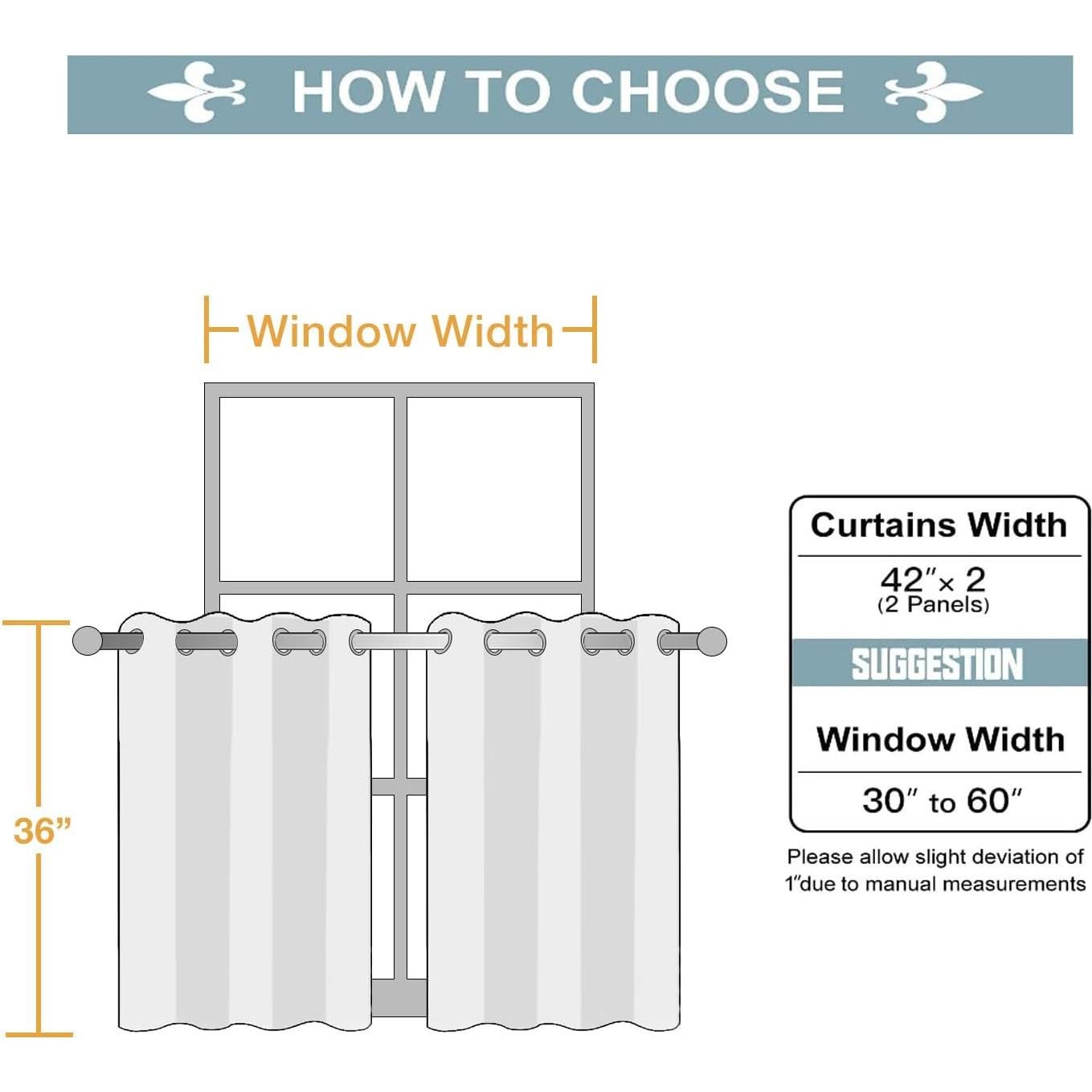 HOW TO CHOOSE

Window Width

36”

Curtains Width
42″× 2
(2 Panels)
SUGGESTION
Window Width
30″ to 60″

Please allow slight deviation of 1″due to manual measurements