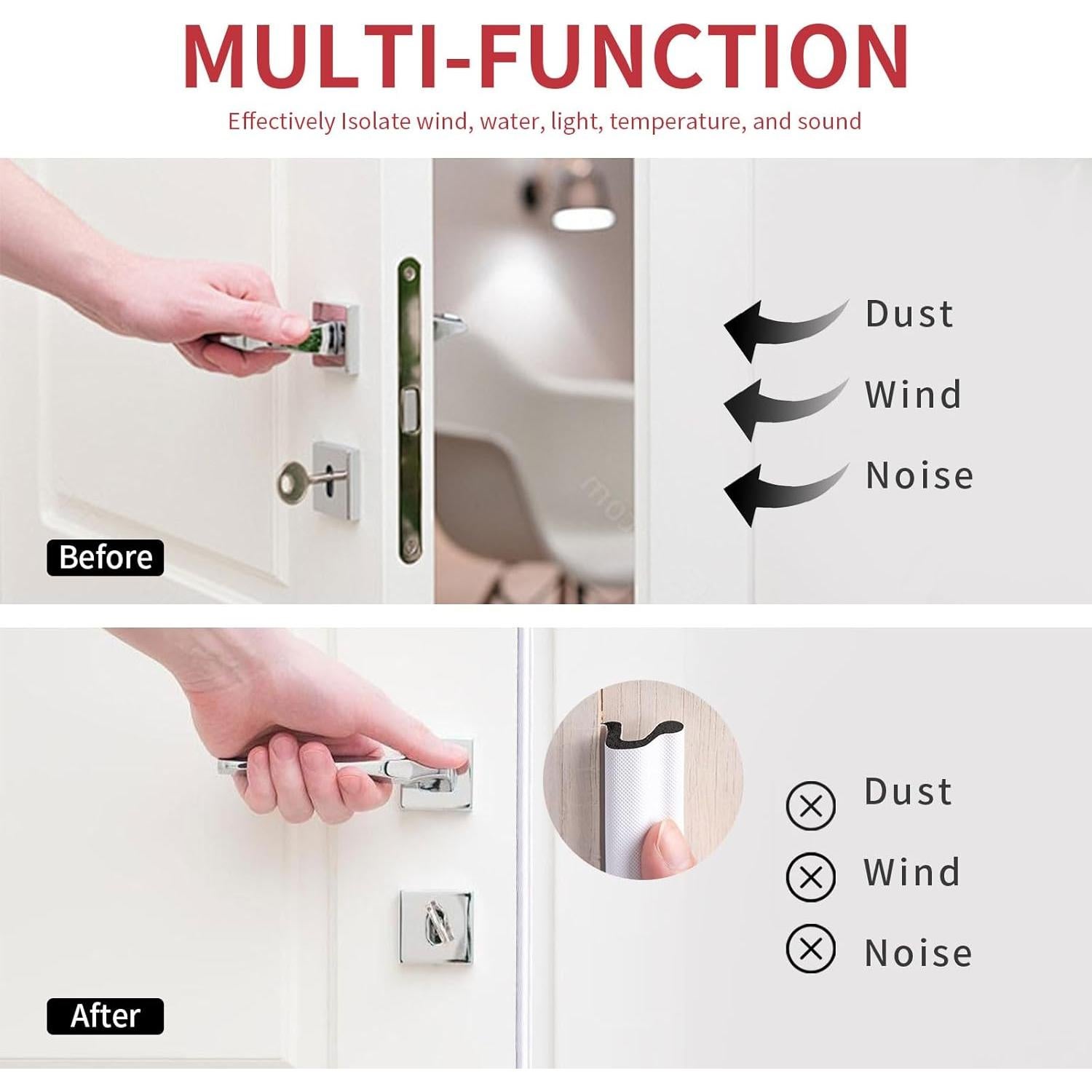 MULTI-FUNCTION

Effectively Isolate wind, water, light, temperature, and sound

Dust
Wind
Noise

Before

Dust
Wind
Noise

After