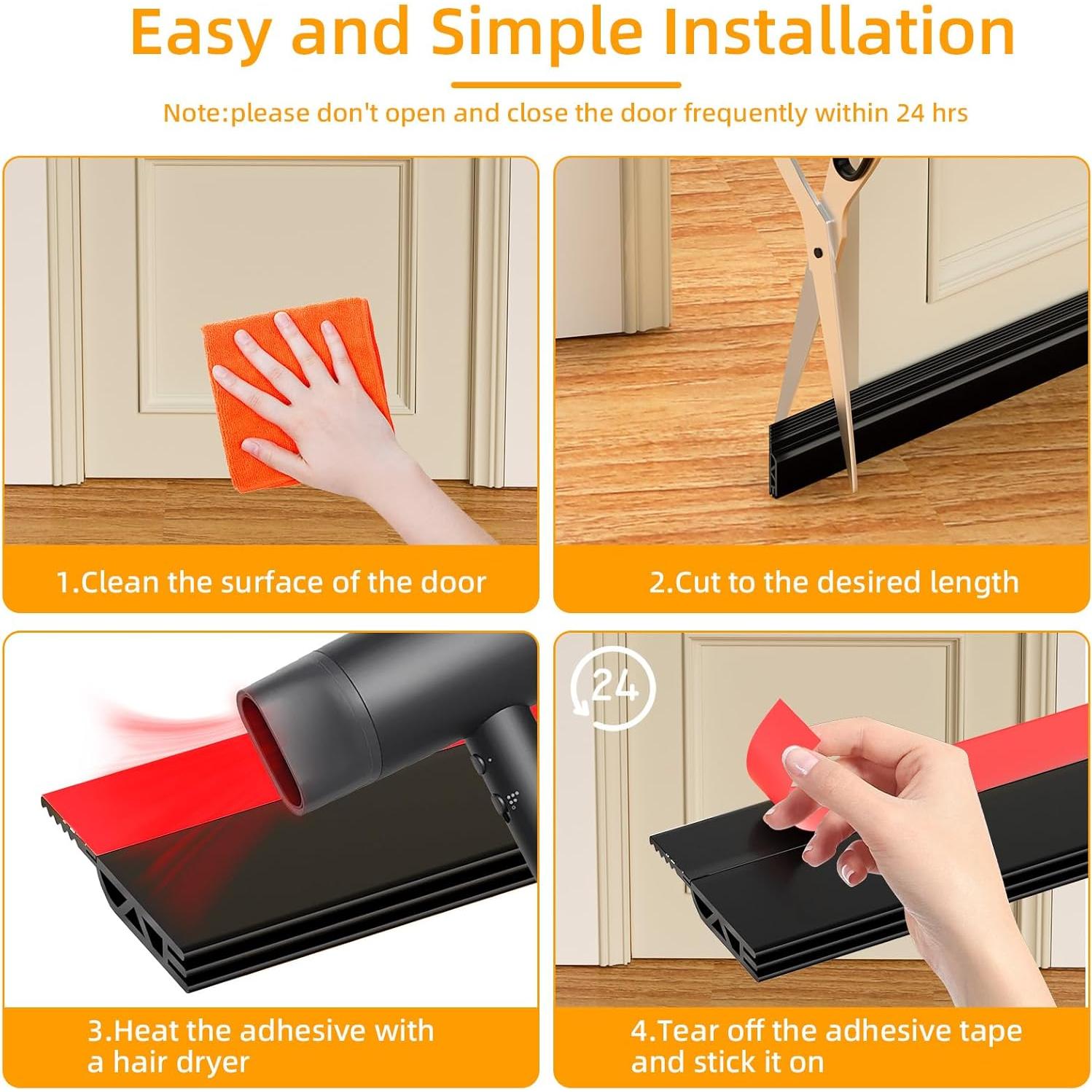 Easy and Simple Installation

Note:please don't open and close the door frequently within 24 hrs

1.Clean the surface of the door

2.Cut to the desired length

3.Heat the adhesive with a hair dryer

24

4.Tear off the adhesive tape and stick it on