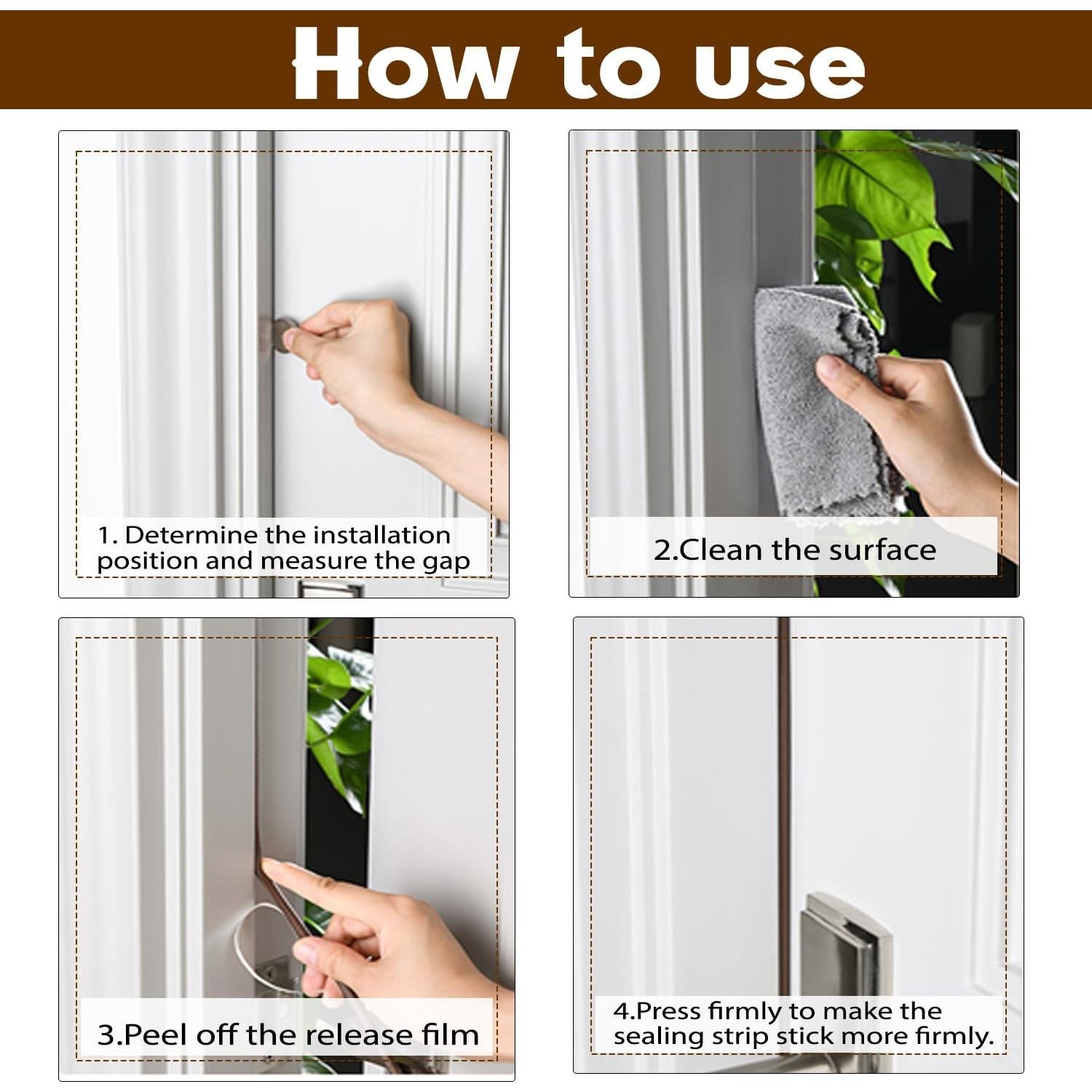 How to use

1. Determine the installation position and measure the gap

2.Clean the surface

3.Peel off the release film

4.Press firmly to make the sealing strip stick more firmly.