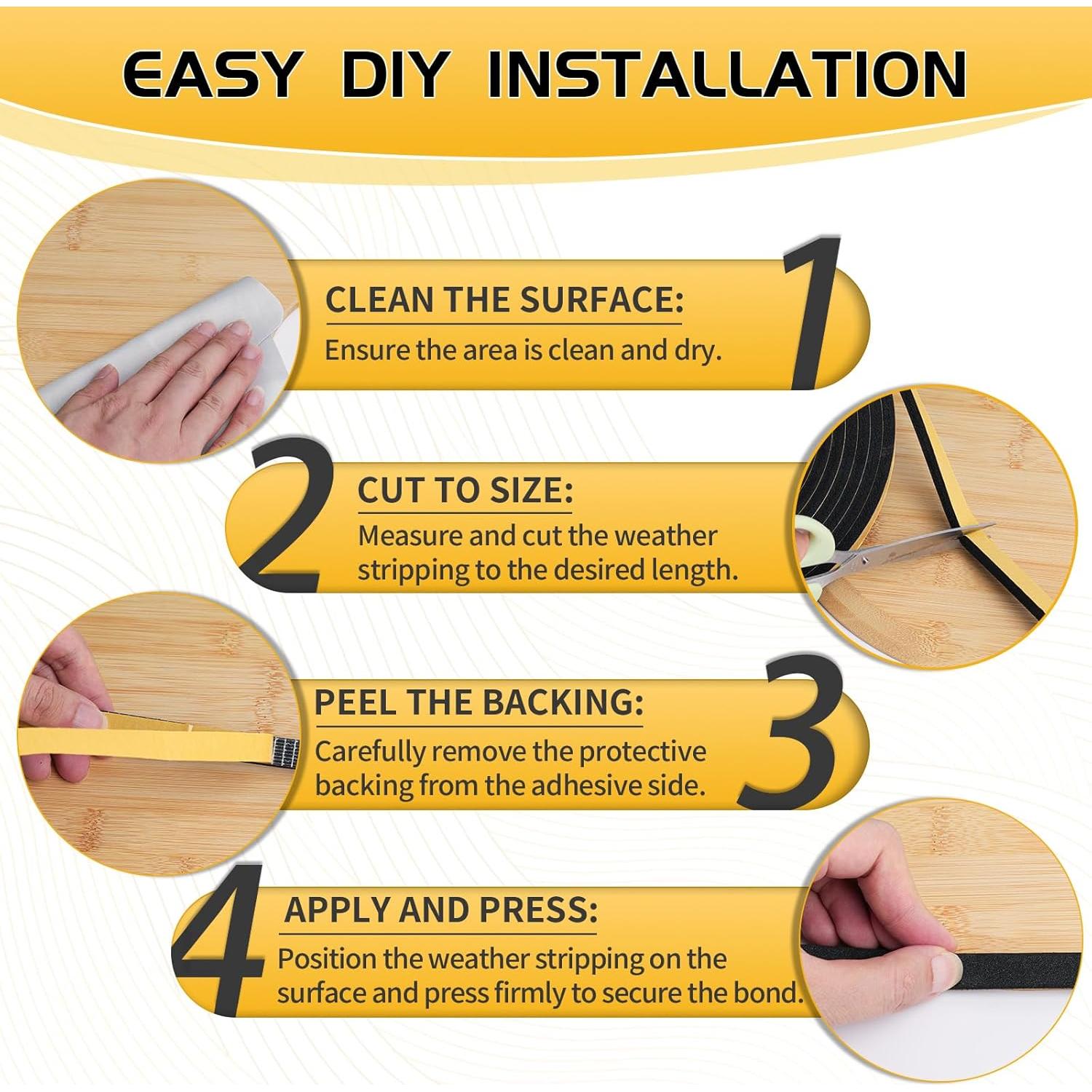 EASY DIY INSTALLATION

1

CLEAN THE SURFACE:

Ensure the area is clean and dry.

2

CUT TO SIZE:

Measure and cut the weather stripping to the desired length.

3

PEEL THE BACKING:

Carefully remove the protective backing from the adhesive side.

4

APPLY AND PRESS:

Position the weather stripping on the surface and press firmly to secure the bond.