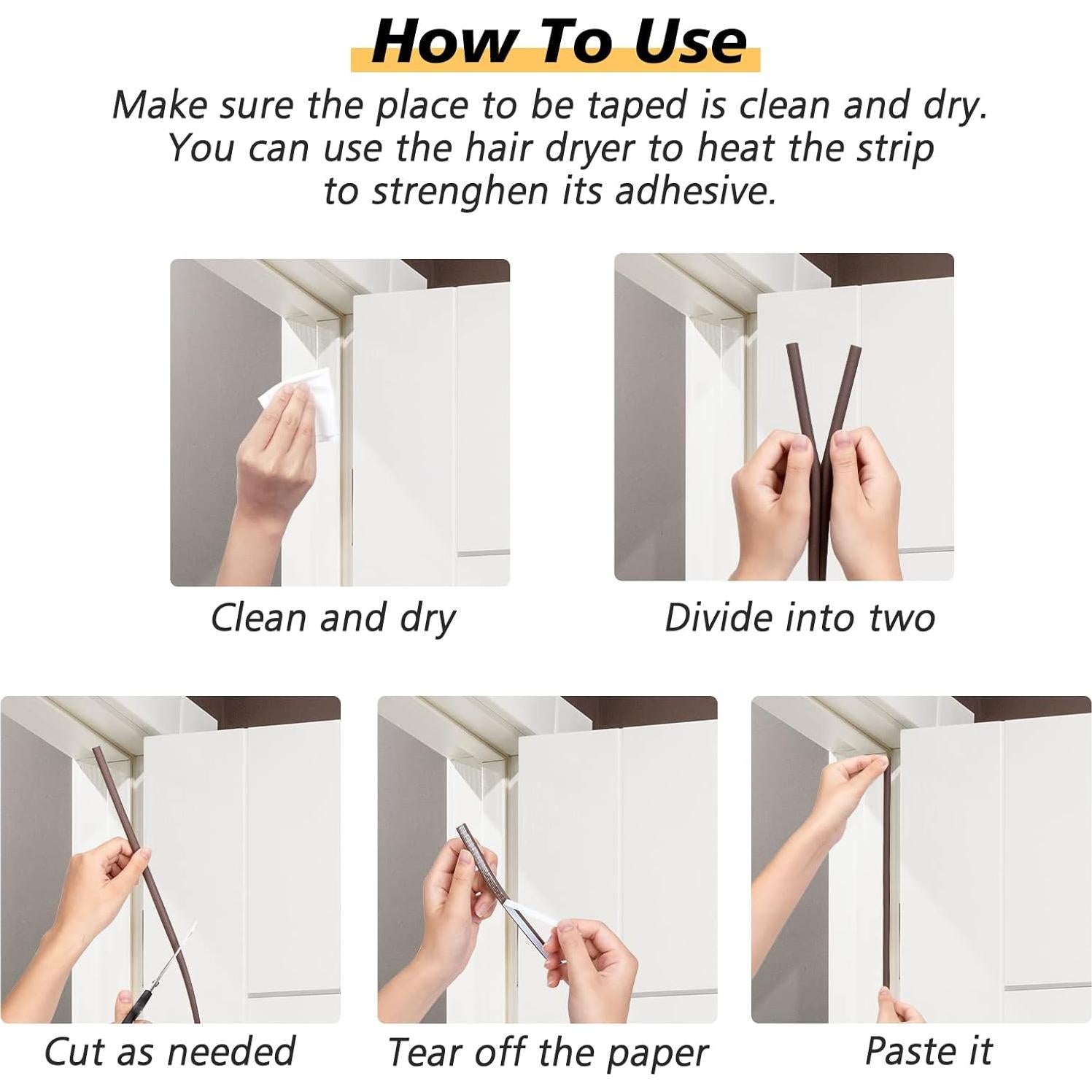 How To Use

Make sure the place to be taped is clean and dry. You can use the hair dryer to heat the strip to strenghen its adhesive.

Clean and dry

Divide into two

Cut as needed

Tear off the paper

Paste it