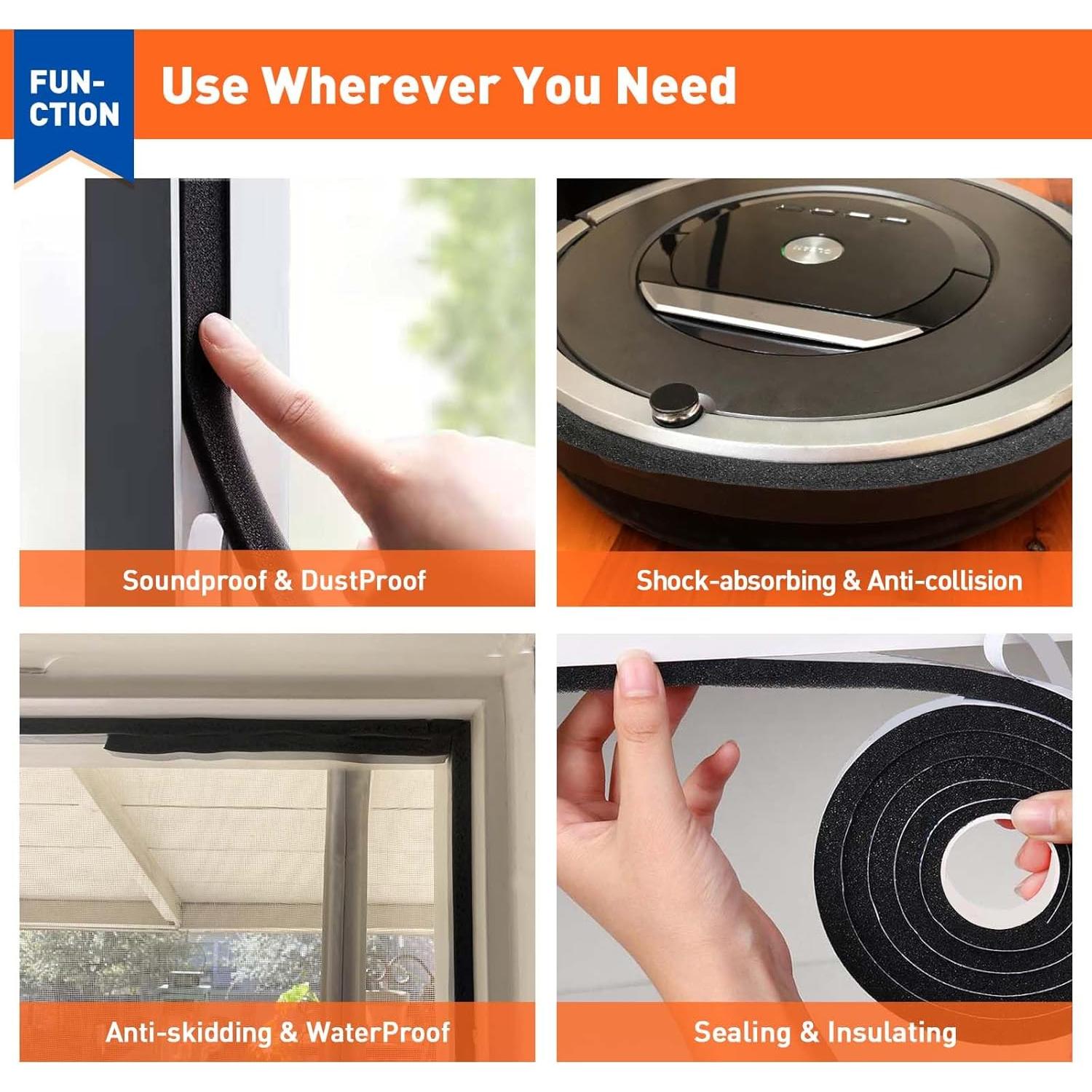 FUN-CTION

Use Wherever You Need

Soundproof & DustProof

Shock-absorbing & Anti-collision

Anti-skidding & WaterProof

Sealing & Insulating