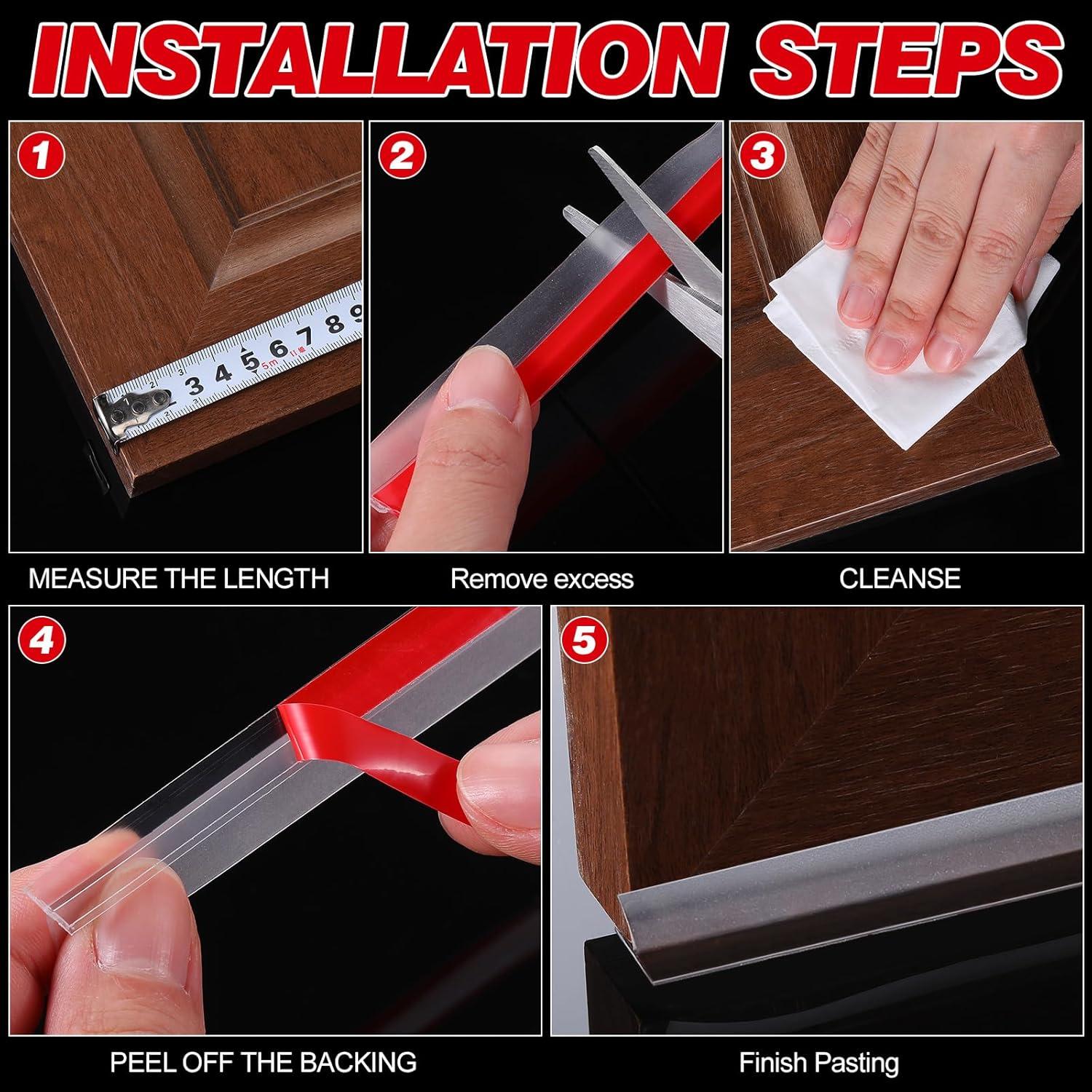 INSTALLATION STEPS

1

3 4 5 6 7 8 9

5m

MEASURE THE LENGTH

2

Remove excess

3

CLEANSE

4

PEEL OFF THE BACKING

5

Finish Pasting