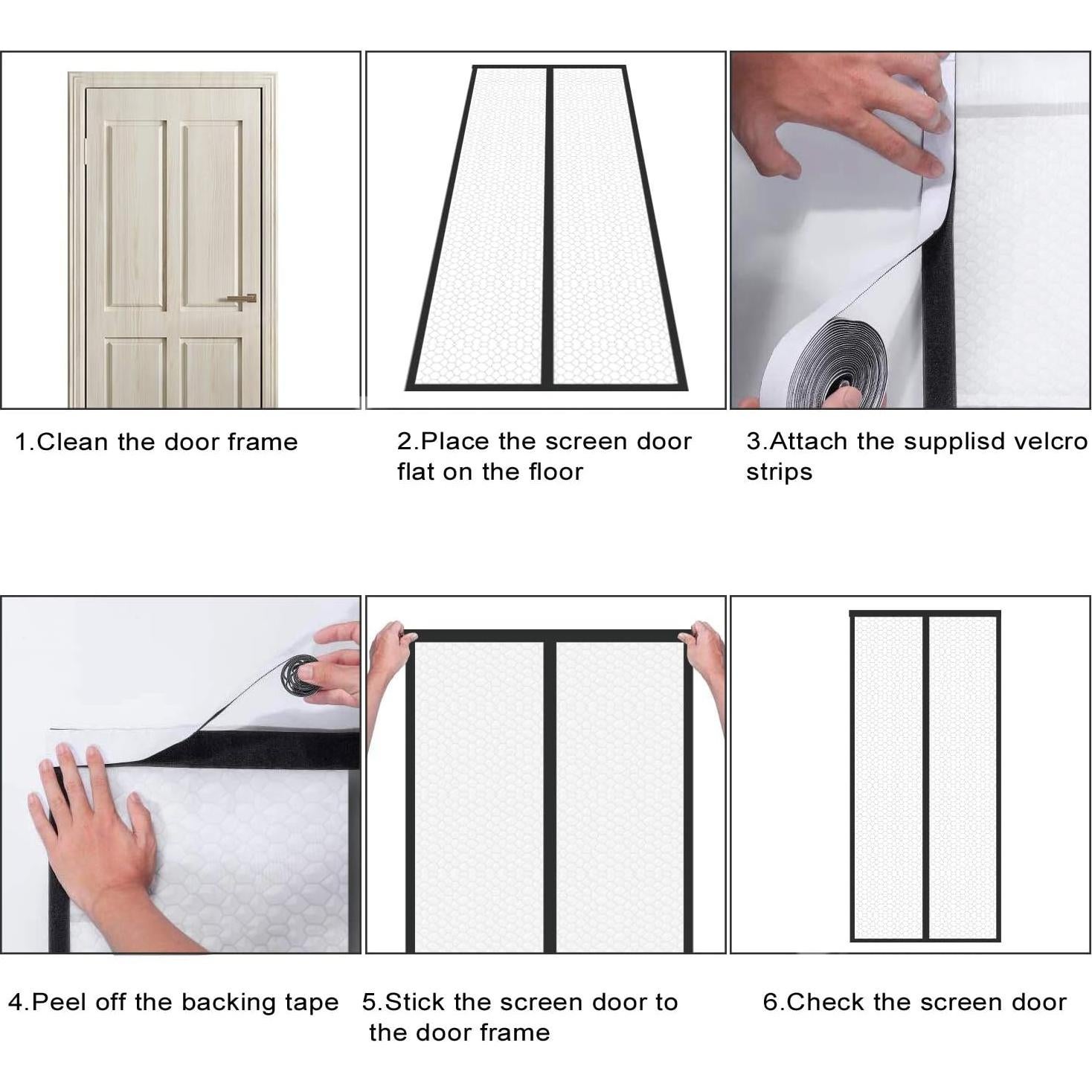 1.Clean the door frame

2.Place the screen door flat on the floor

3.Attach the supplisd velcro strips

4.Peel off the backing tape

5.Stick the screen door to the door frame

6.Check the screen door