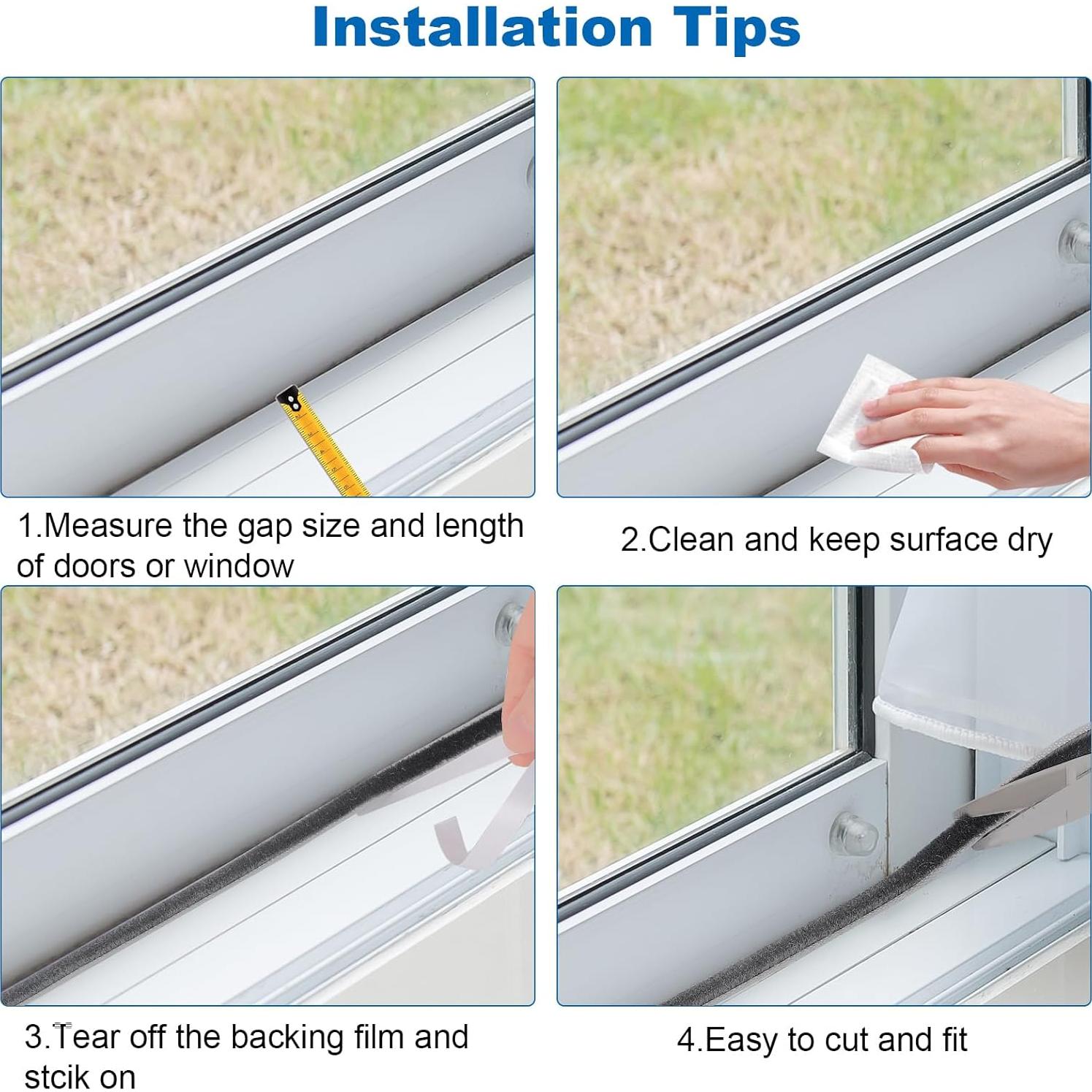 Installation Tips

1.Measure the gap size and length of doors or window

2.Clean and keep surface dry

3.Tear off the backing film and stcik on

4.Easy to cut and fit