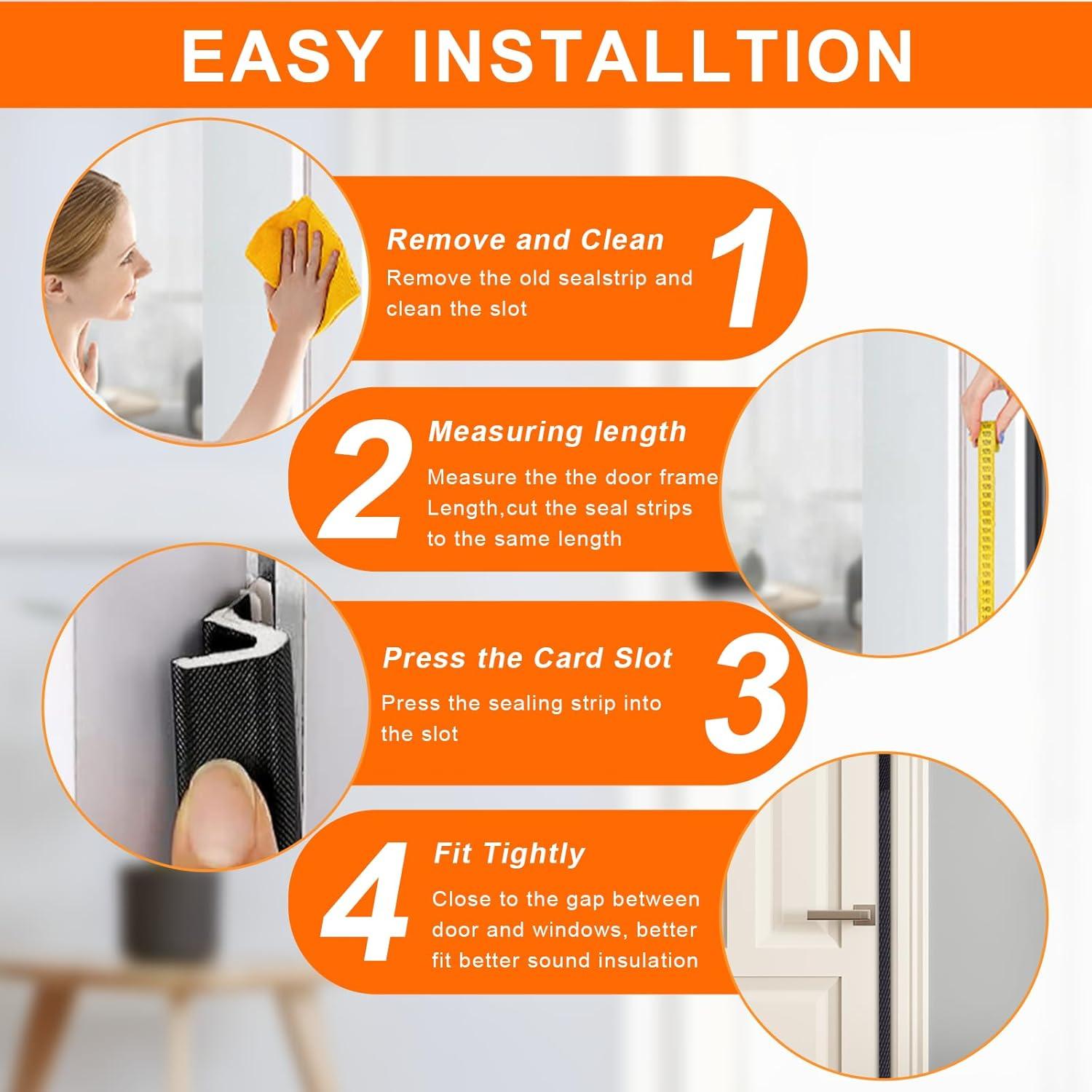 EASY INSTALLTION

Remove and Clean
Remove the old sealstrip and clean the slot
1

2
Measuring length
Measure the the door frame Length,cut the seal strips to the same length

Press the Card Slot
Press the sealing strip into the slot
3

4
Fit Tightly
Close to the gap between door and windows, better fit better sound insulation