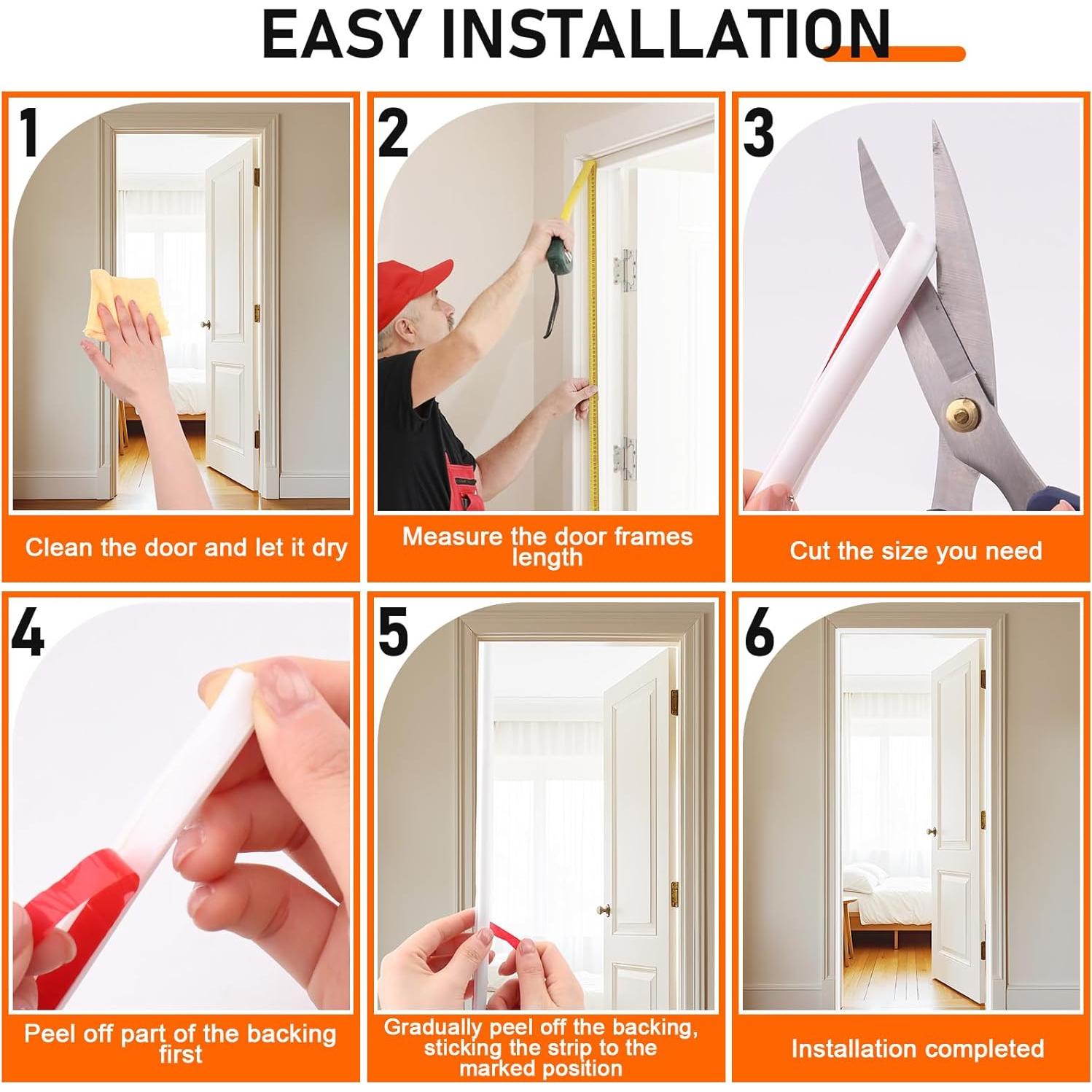 EASY INSTALLATION

1
Clean the door and let it dry

2
Measure the door frames length

3
Cut the size you need

4
Peel off part of the backing first

5
Gradually peel off the backing, sticking the strip to the marked position

6
Installation completed