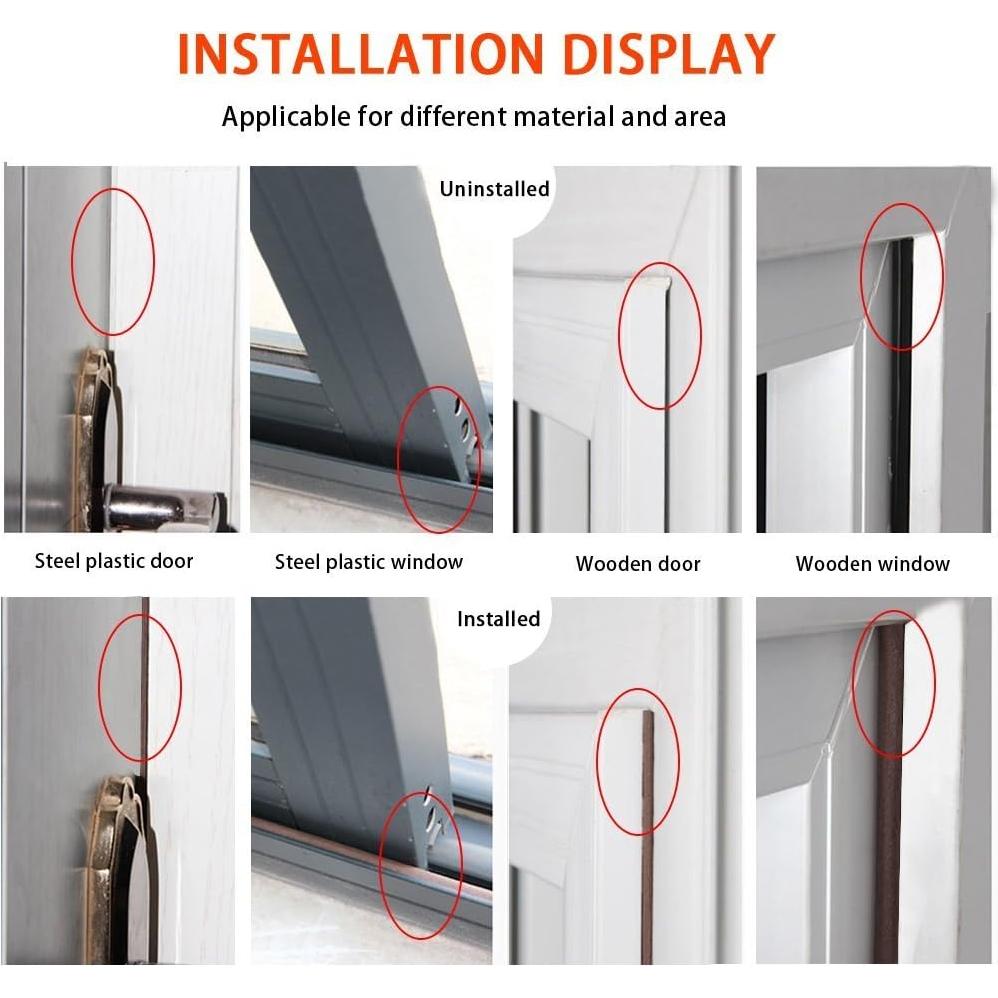 INSTALLATION DISPLAY

Applicable for different material and area

Uninstalled

Steel plastic door

Steel plastic window

Wooden door

Wooden window

Installed